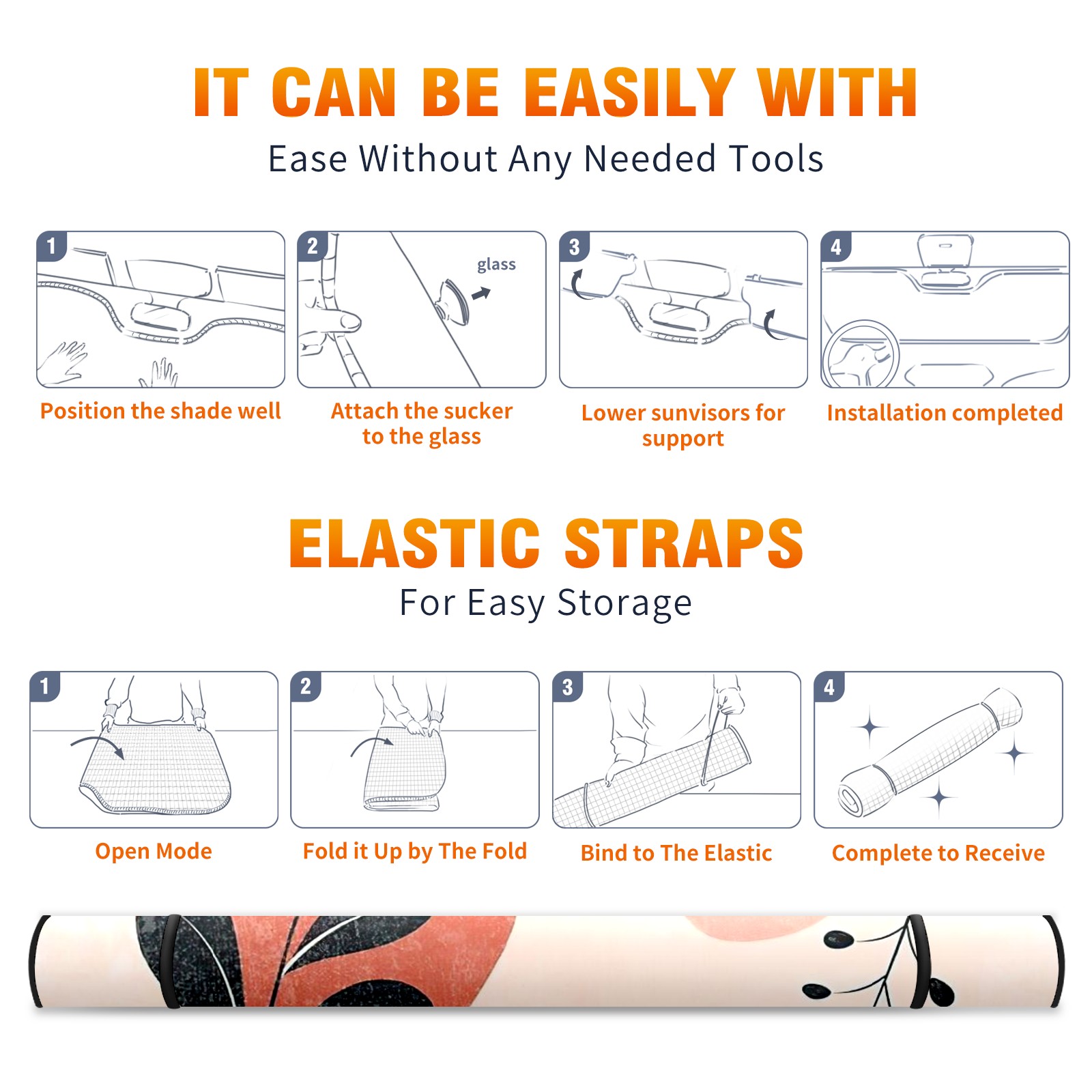 IT CAN BE EASILY WITH

Ease Without Any Needed Tools

1

Position the shade well

2

glass

Attach the sucker to the glass

3

Lower sunvisors for support

4

Installation completed

ELASTIC STRAPS

For Easy Storage

1

Open Mode

2

Fold it Up by The Fold

3

Bind to The Elastic

4

Complete to Receive