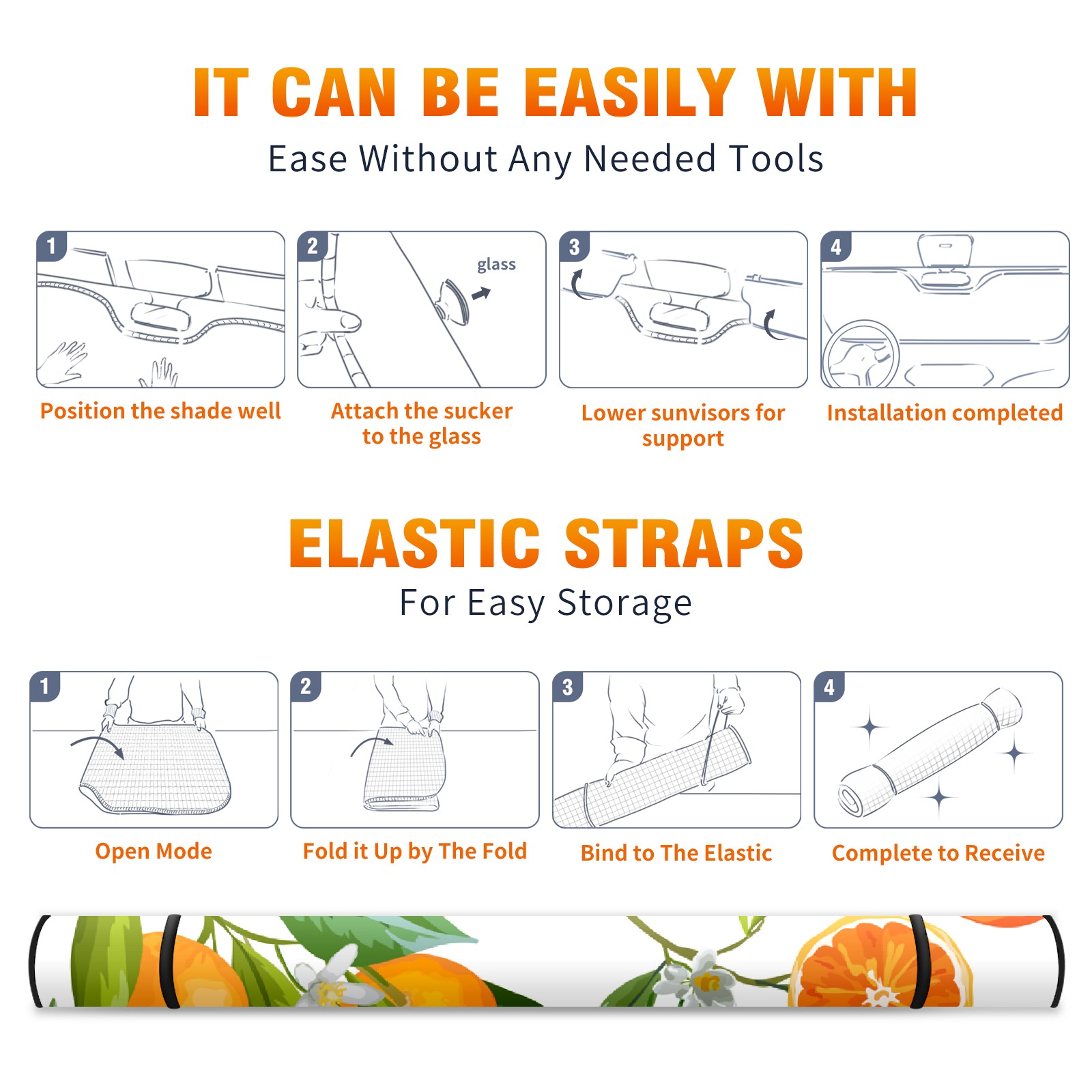 IT CAN BE EASILY WITH

Ease Without Any Needed Tools

1

Position the shade well

2

glass

Attach the sucker to the glass

3

Lower sunvisors for support

4

Installation completed

ELASTIC STRAPS

For Easy Storage

1

Open Mode

2

Fold it Up by The Fold

3

Bind to The Elastic

4

Complete to Receive