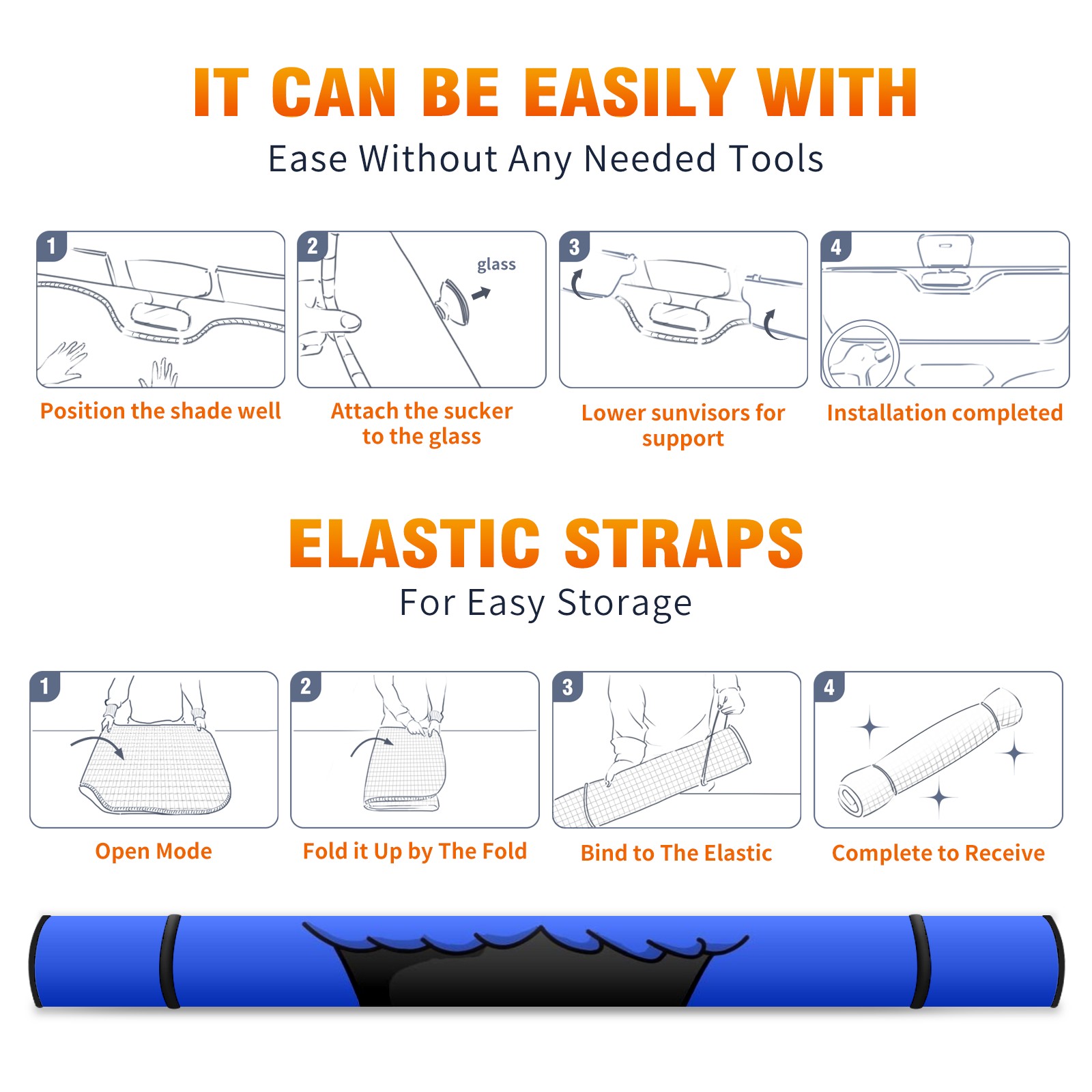 IT CAN BE EASILY WITH

Ease Without Any Needed Tools

1

Position the shade well

2

glass

Attach the sucker to the glass

3

Lower sunvisors for support

4

Installation completed

ELASTIC STRAPS

For Easy Storage

1

Open Mode

2

Fold it Up by The Fold

3

Bind to The Elastic

4

Complete to Receive