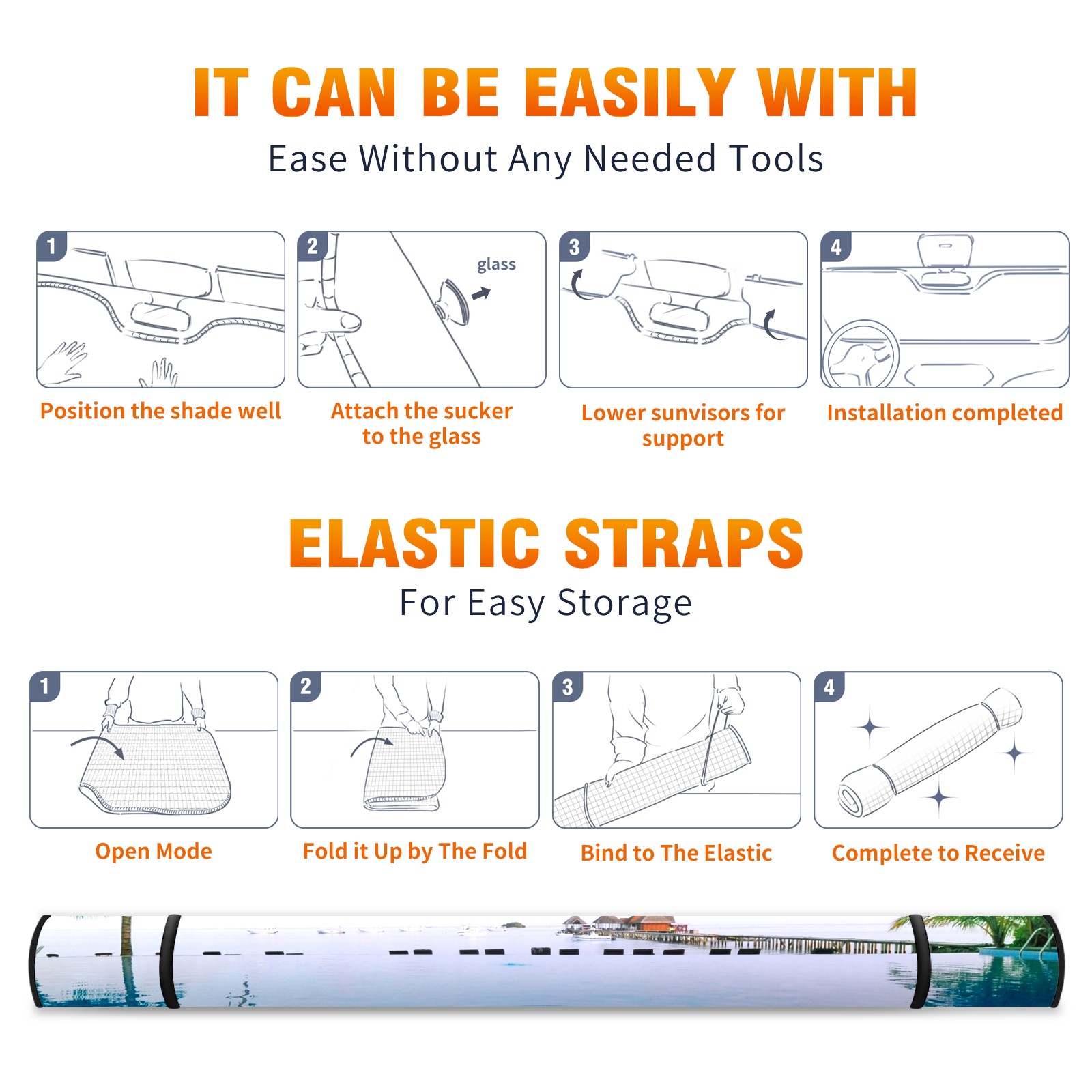 IT CAN BE EASILY WITH
Ease Without Any Needed Tools

1
Position the shade well

2
glass
Attach the sucker to the glass

3
Lower sunvisors for support

4
Installation completed

ELASTIC STRAPS
For Easy Storage

1
Open Mode

2
Fold it Up by The Fold

3
Bind to The Elastic

4
Complete to Receive