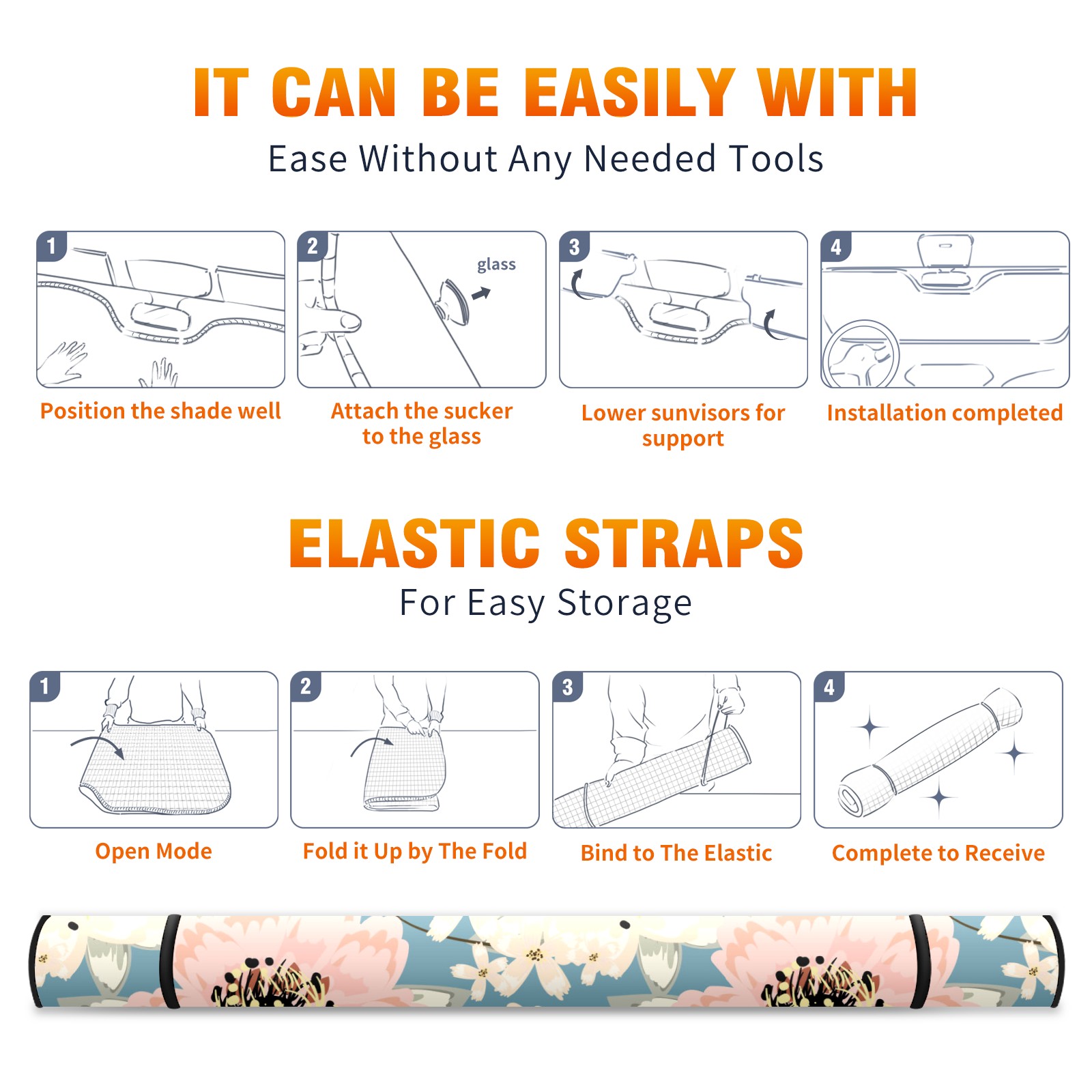 IT CAN BE EASILY WITH

Ease Without Any Needed Tools

1

Position the shade well

2

glass

Attach the sucker to the glass

3

Lower sunvisors for support

4

Installation completed

ELASTIC STRAPS

For Easy Storage

1

Open Mode

2

Fold it Up by The Fold

3

Bind to The Elastic

4

Complete to Receive