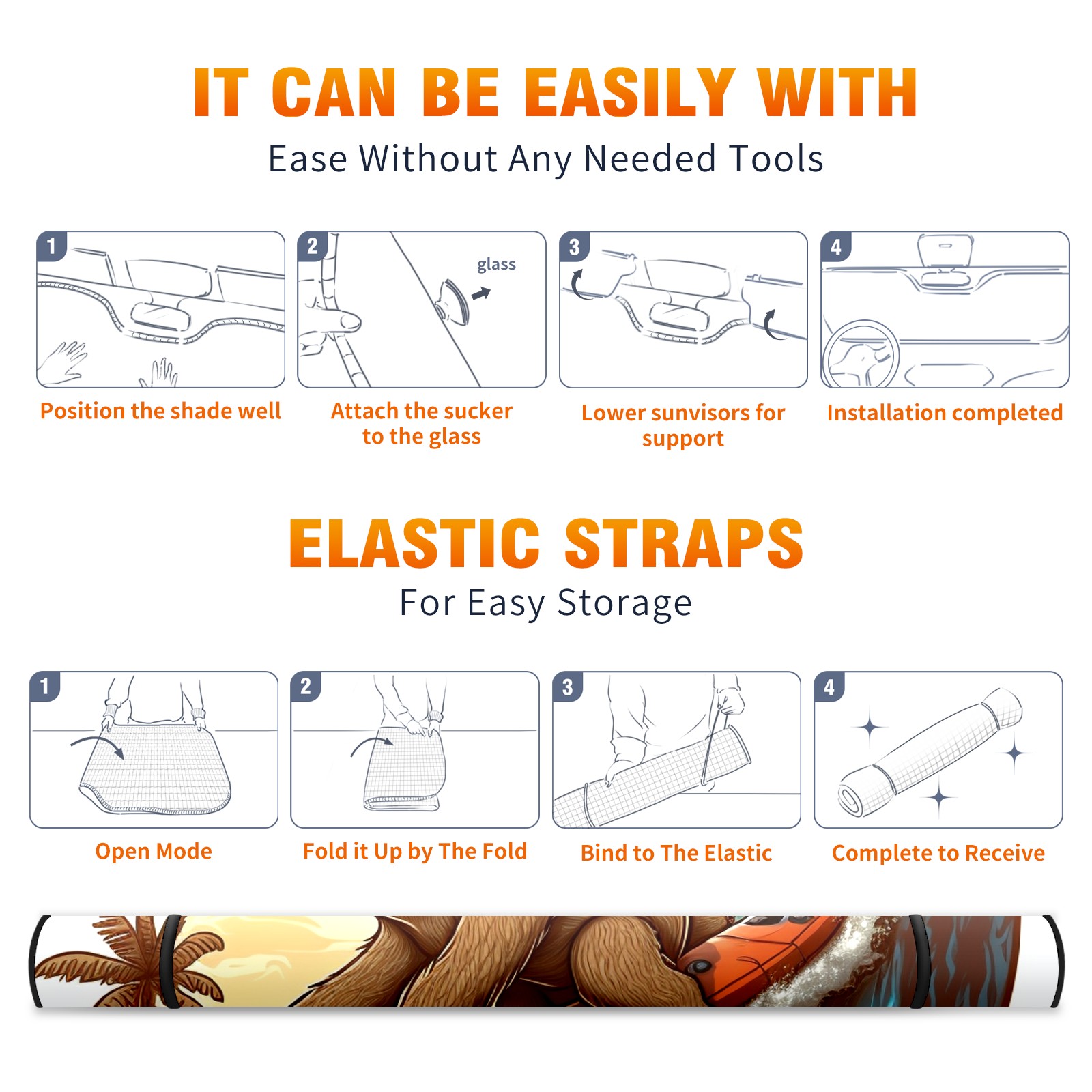 IT CAN BE EASILY WITH
Ease Without Any Needed Tools

1
Position the shade well

2
glass
Attach the sucker to the glass

3
Lower sunvisors for support

4
Installation completed

ELASTIC STRAPS
For Easy Storage

1
Open Mode

2
Fold it Up by The Fold

3
Bind to The Elastic

4
Complete to Receive