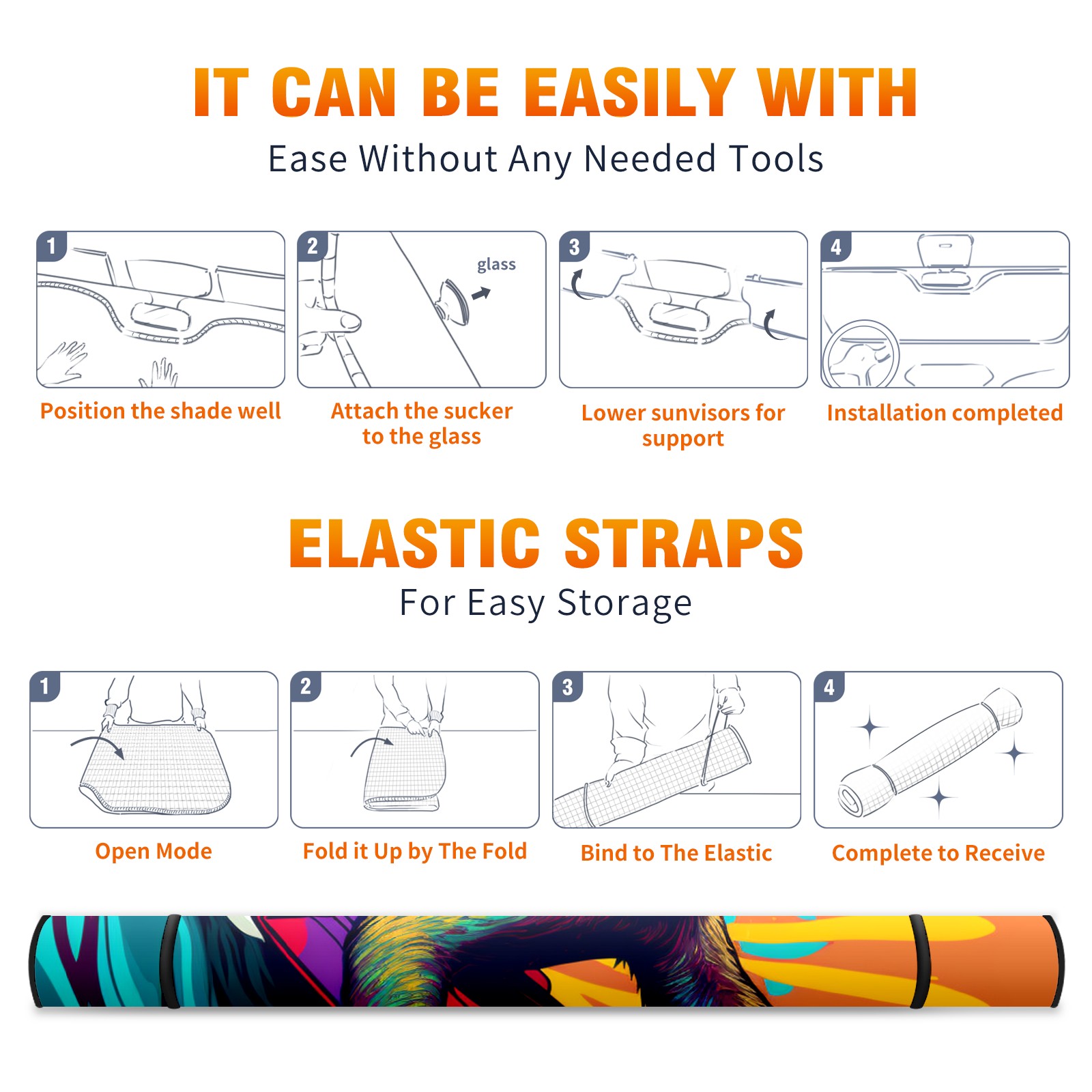 IT CAN BE EASILY WITH

Ease Without Any Needed Tools

1

Position the shade well

2

glass

Attach the sucker to the glass

3

Lower sunvisors for support

4

Installation completed

ELASTIC STRAPS

For Easy Storage

1

Open Mode

2

Fold it Up by The Fold

3

Bind to The Elastic

4

Complete to Receive