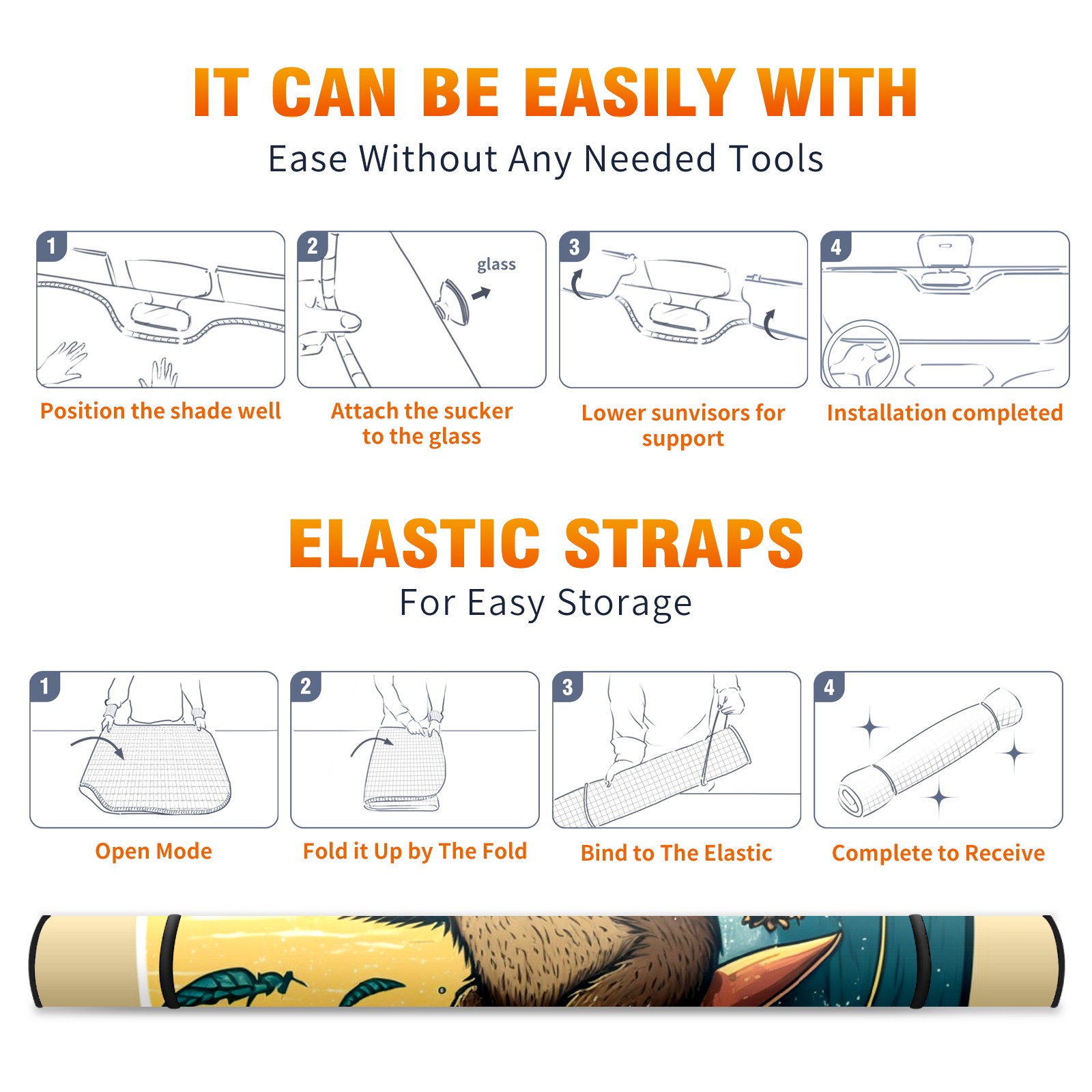 IT CAN BE EASILY WITH
Ease Without Any Needed Tools

1
Position the shade well

2
glass
Attach the sucker to the glass

3
Lower sunvisors for support

4
Installation completed

ELASTIC STRAPS
For Easy Storage

1
Open Mode

2
Fold it Up by The Fold

3
Bind to The Elastic

4
Complete to Receive