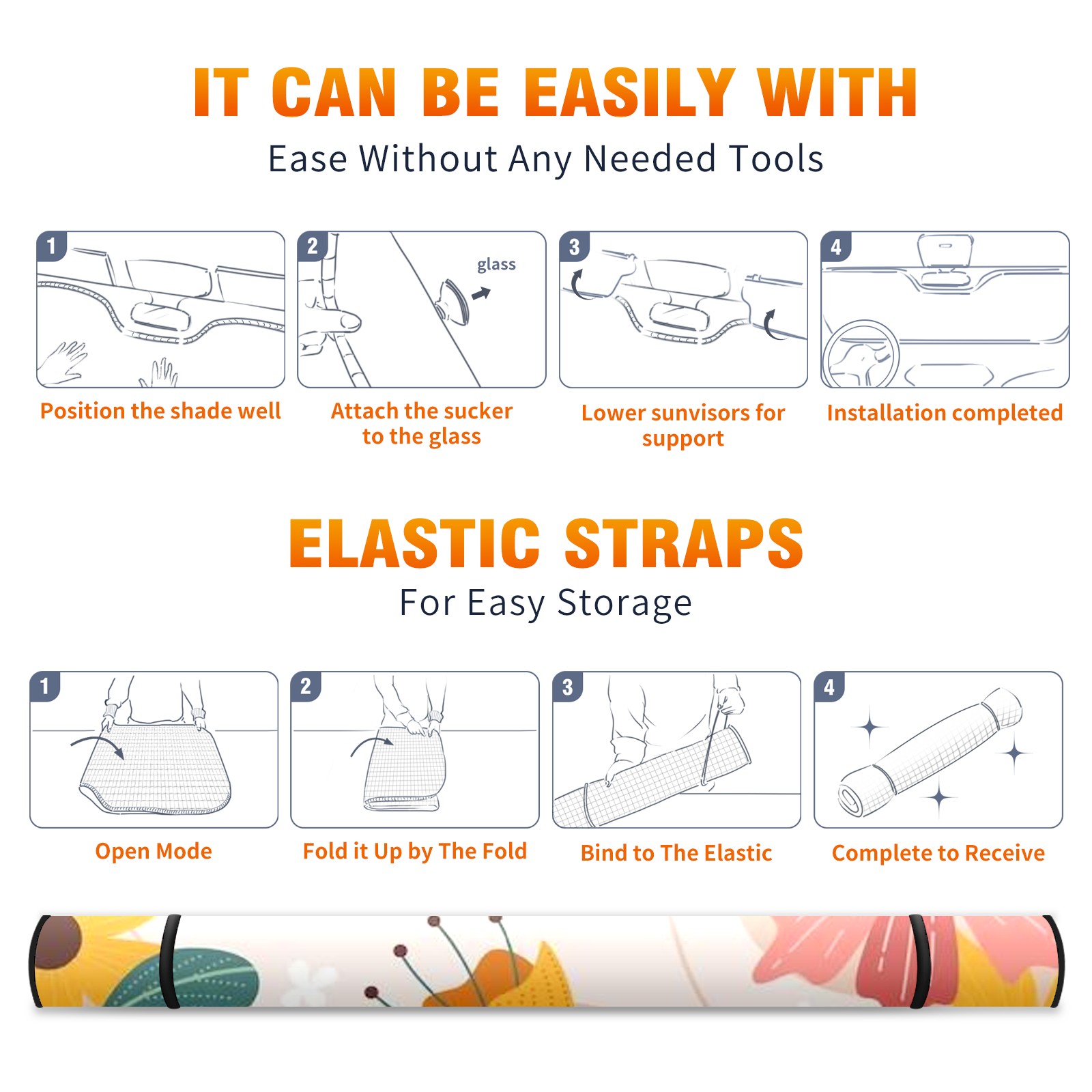 IT CAN BE EASILY WITH
Ease Without Any Needed Tools

1
Position the shade well

2
glass
Attach the sucker to the glass

3
Lower sunvisors for support

4
Installation completed

ELASTIC STRAPS
For Easy Storage

1
Open Mode

2
Fold it Up by The Fold

3
Bind to The Elastic

4
Complete to Receive