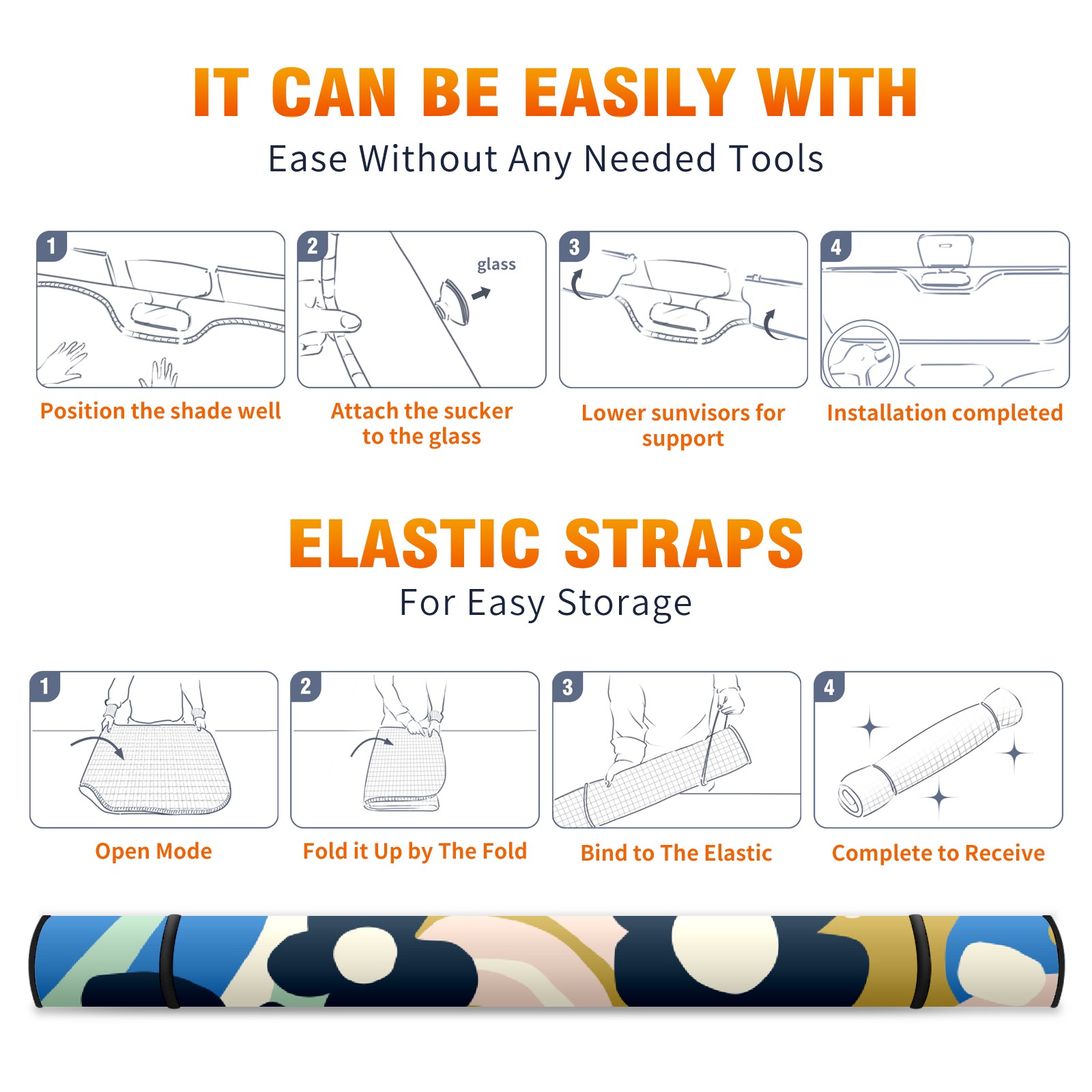 IT CAN BE EASILY WITH
Ease Without Any Needed Tools

1
Position the shade well

2
glass
Attach the sucker to the glass

3
Lower sunvisors for support

4
Installation completed

ELASTIC STRAPS
For Easy Storage

1
Open Mode

2
Fold it Up by The Fold

3
Bind to The Elastic

4
Complete to Receive