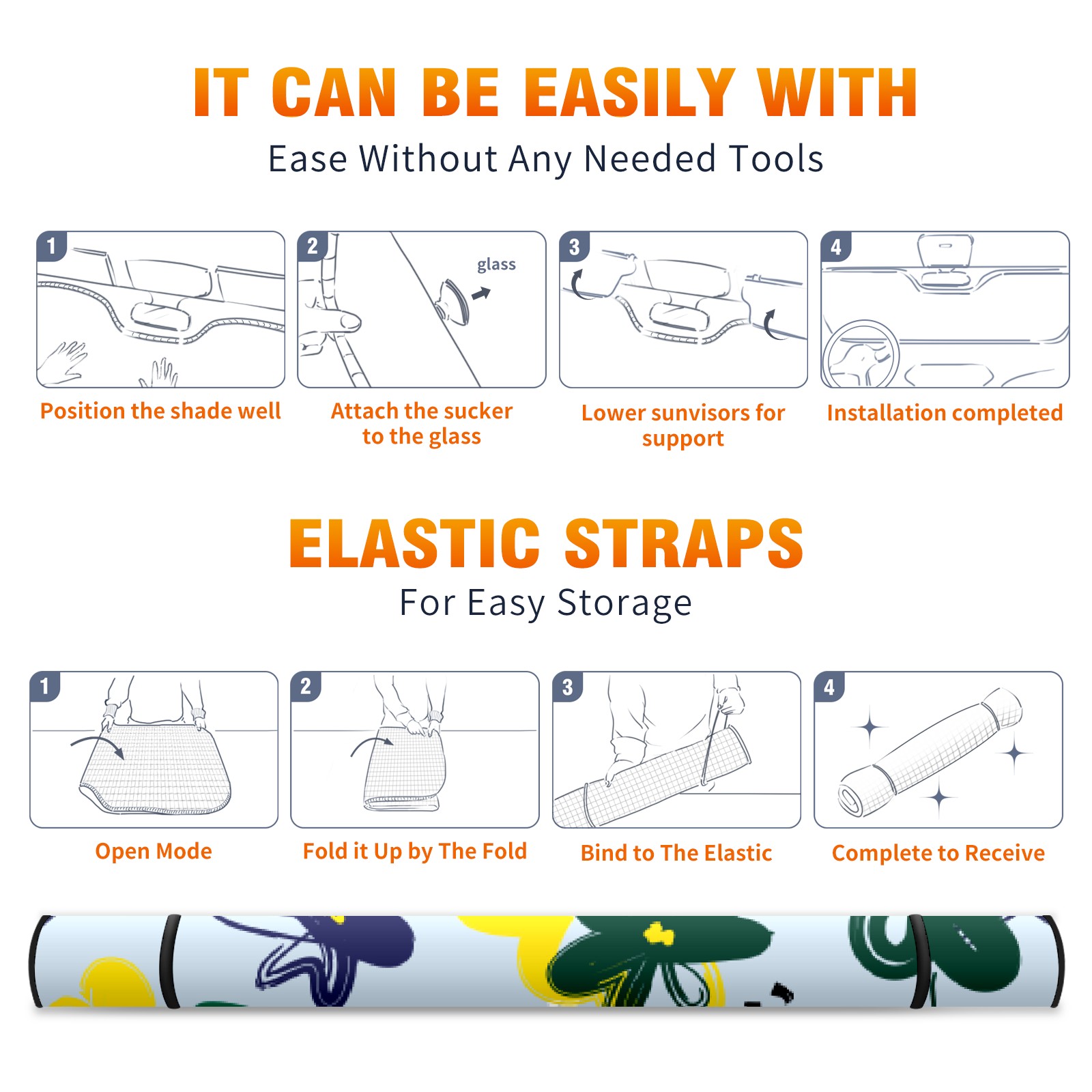 IT CAN BE EASILY WITH
Ease Without Any Needed Tools

1
Position the shade well

2
glass
Attach the sucker to the glass

3
Lower sunvisors for support

4
Installation completed

ELASTIC STRAPS
For Easy Storage

1
Open Mode

2
Fold it Up by The Fold

3
Bind to The Elastic

4
Complete to Receive