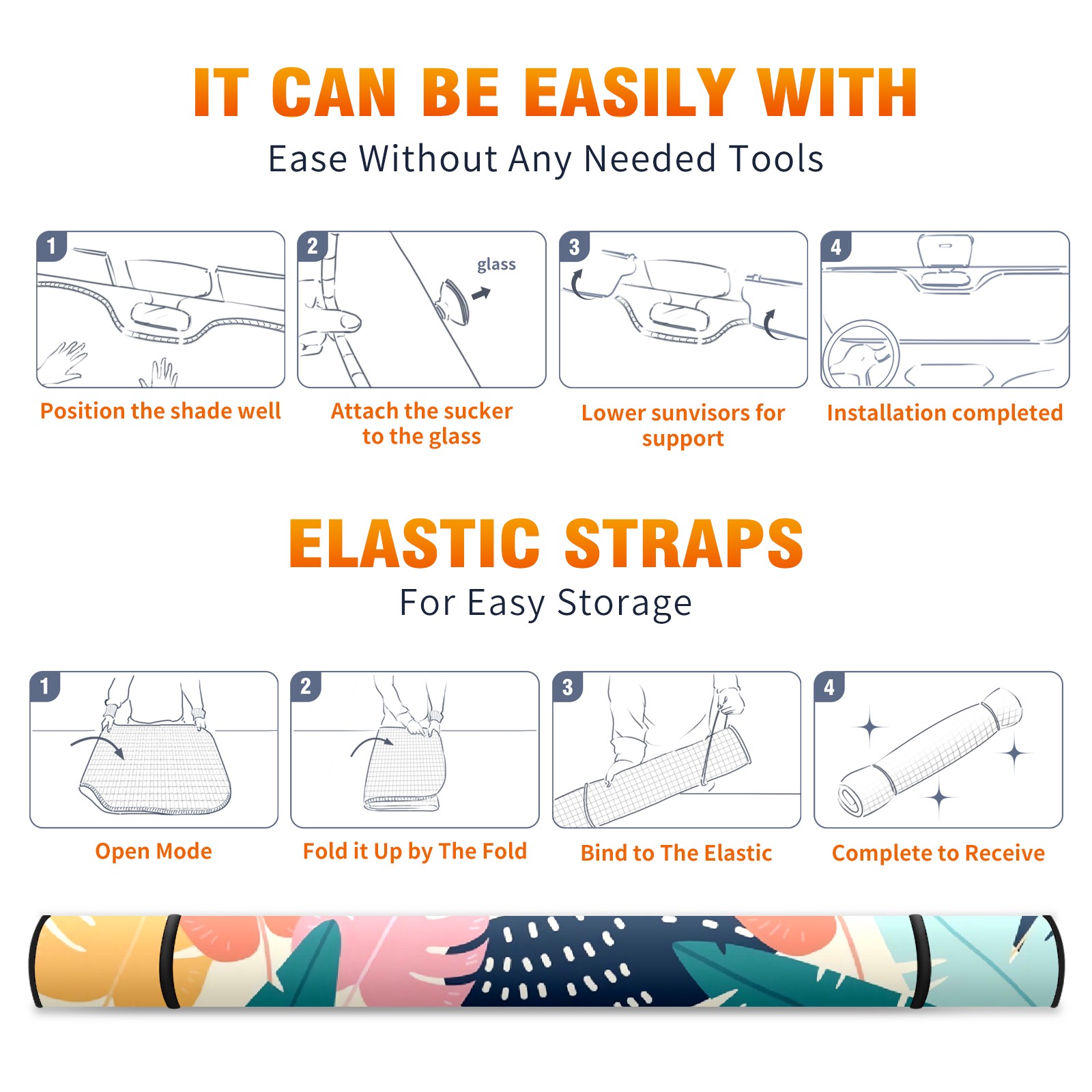 IT CAN BE EASILY WITH

Ease Without Any Needed Tools

1
Position the shade well

2
glass
Attach the sucker to the glass

3
Lower sunvisors for support

4
Installation completed

ELASTIC STRAPS

For Easy Storage

1
Open Mode

2
Fold it Up by The Fold

3
Bind to The Elastic

4
Complete to Receive