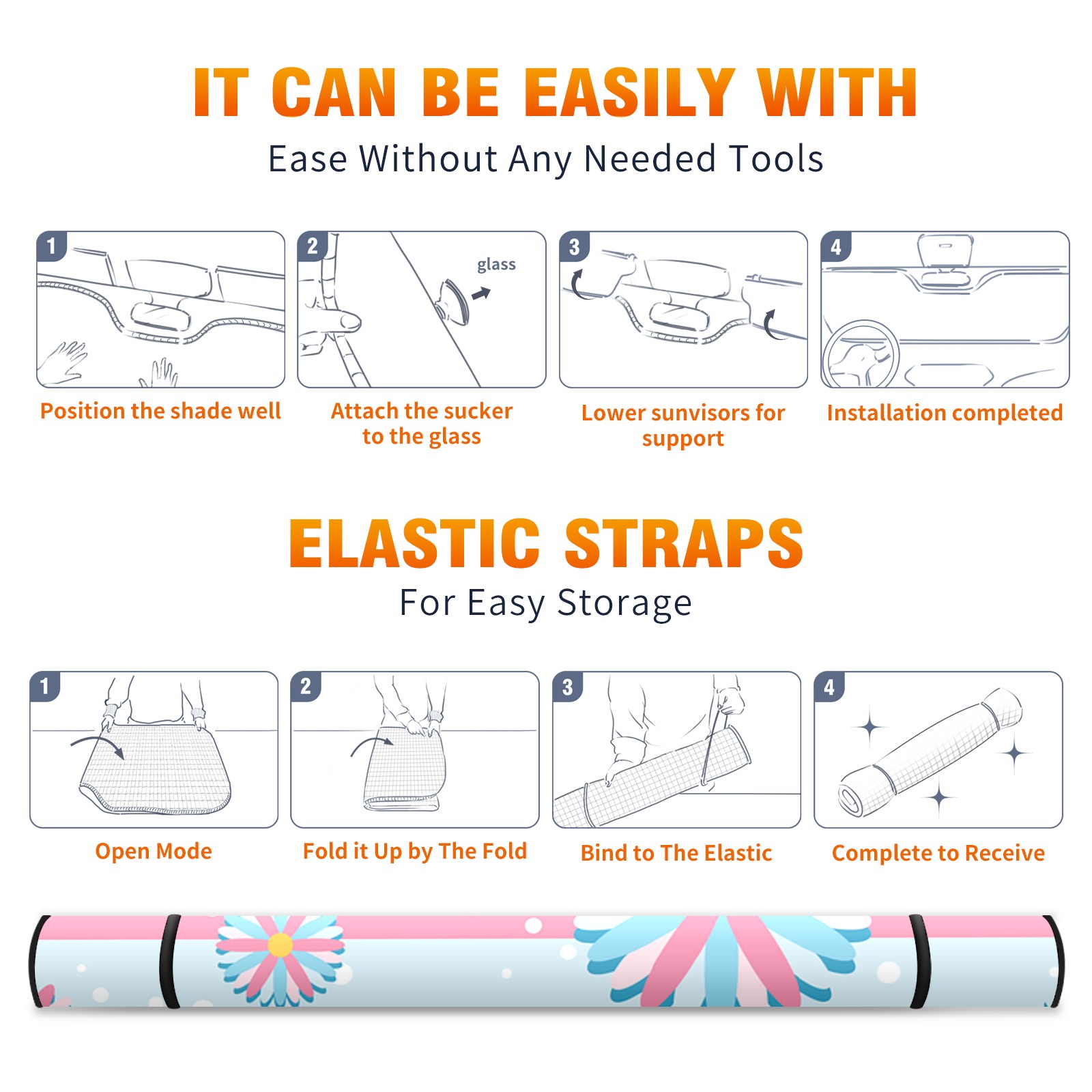 IT CAN BE EASILY WITH
Ease Without Any Needed Tools

1
Position the shade well

2
glass
Attach the sucker to the glass

3
Lower sunvisors for support

4
Installation completed

ELASTIC STRAPS
For Easy Storage

1
Open Mode

2
Fold it Up by The Fold

3
Bind to The Elastic

4
Complete to Receive