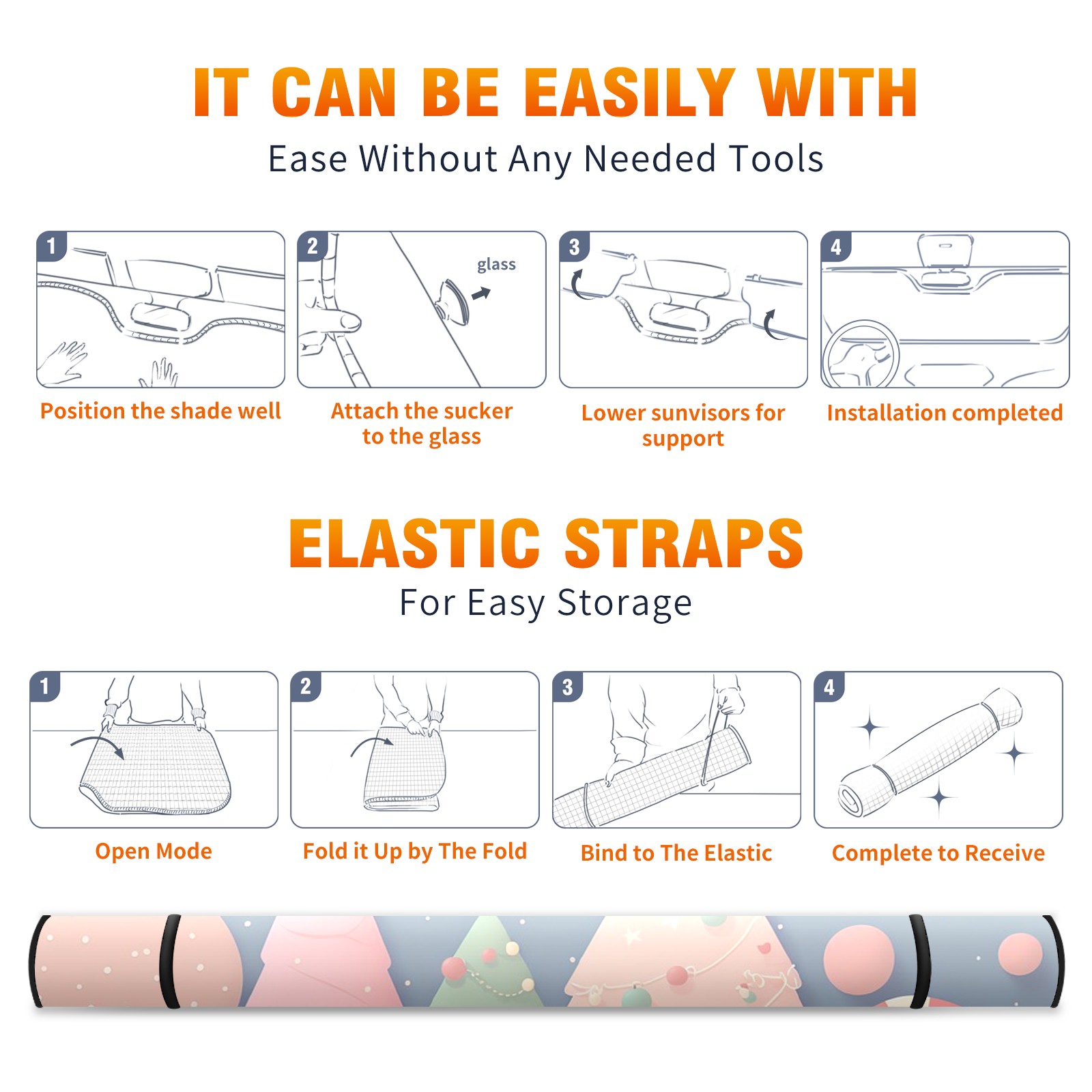 IT CAN BE EASILY WITH
Ease Without Any Needed Tools

1
Position the shade well

2
glass
Attach the sucker to the glass

3
Lower sunvisors for support

4
Installation completed

ELASTIC STRAPS
For Easy Storage

1
Open Mode

2
Fold it Up by The Fold

3
Bind to The Elastic

4
Complete to Receive