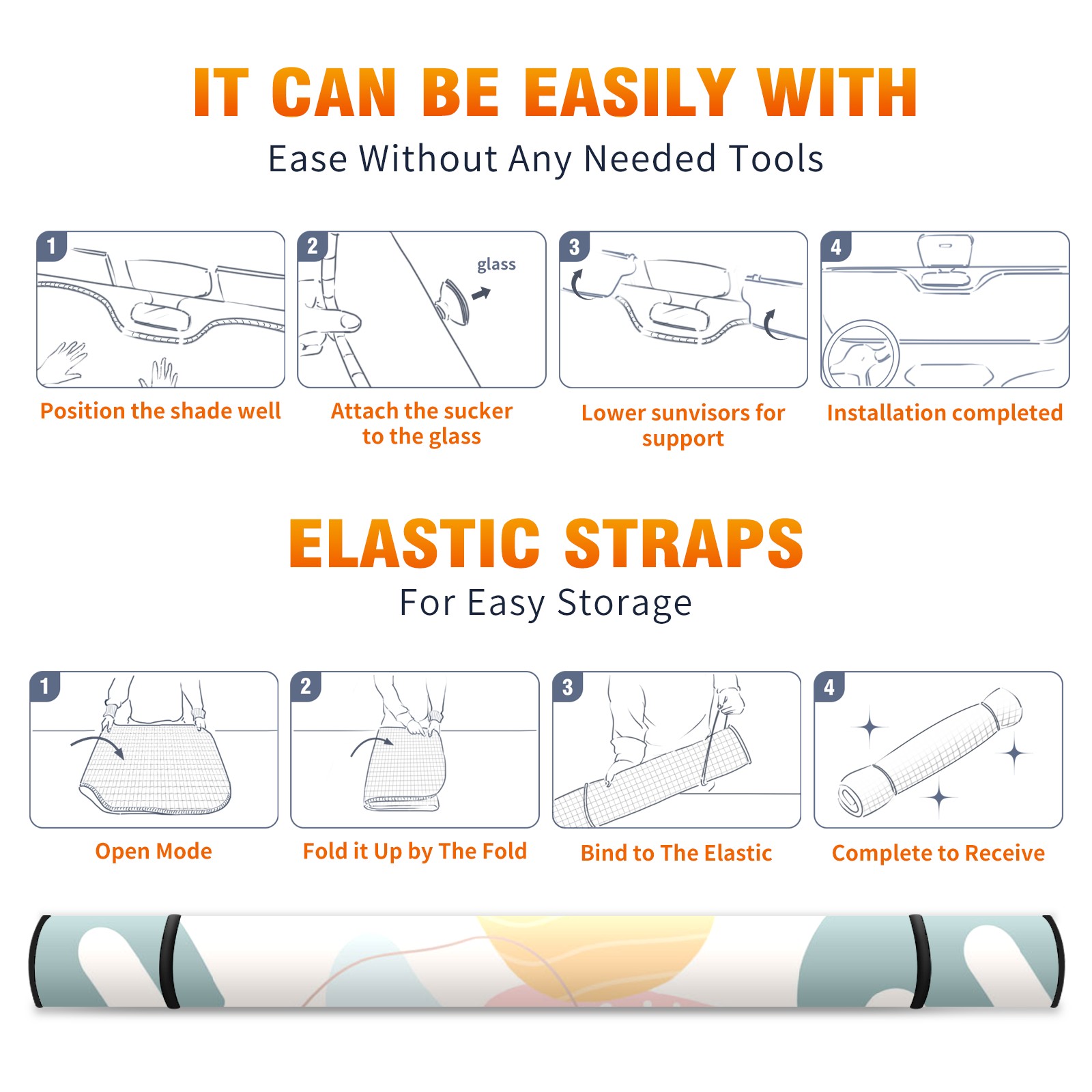 IT CAN BE EASILY WITH
Ease Without Any Needed Tools

1
Position the shade well

2
glass
Attach the sucker to the glass

3
Lower sunvisors for support

4
Installation completed

ELASTIC STRAPS
For Easy Storage

1
Open Mode

2
Fold it Up by The Fold

3
Bind to The Elastic

4
Complete to Receive