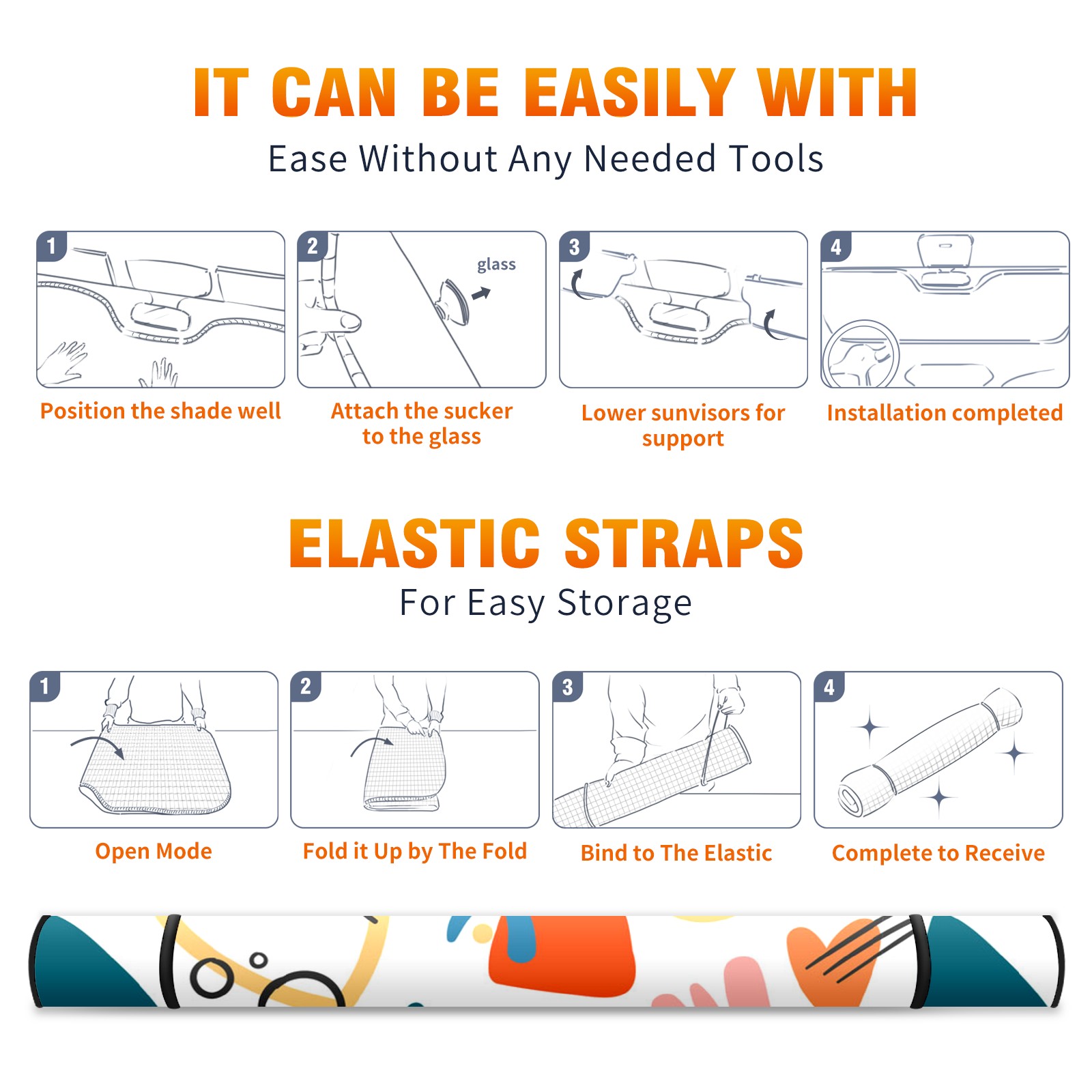 IT CAN BE EASILY WITH
Ease Without Any Needed Tools

1
Position the shade well

2
glass
Attach the sucker to the glass

3
Lower sunvisors for support

4
Installation completed

ELASTIC STRAPS
For Easy Storage

1
Open Mode

2
Fold it Up by The Fold

3
Bind to The Elastic

4
Complete to Receive