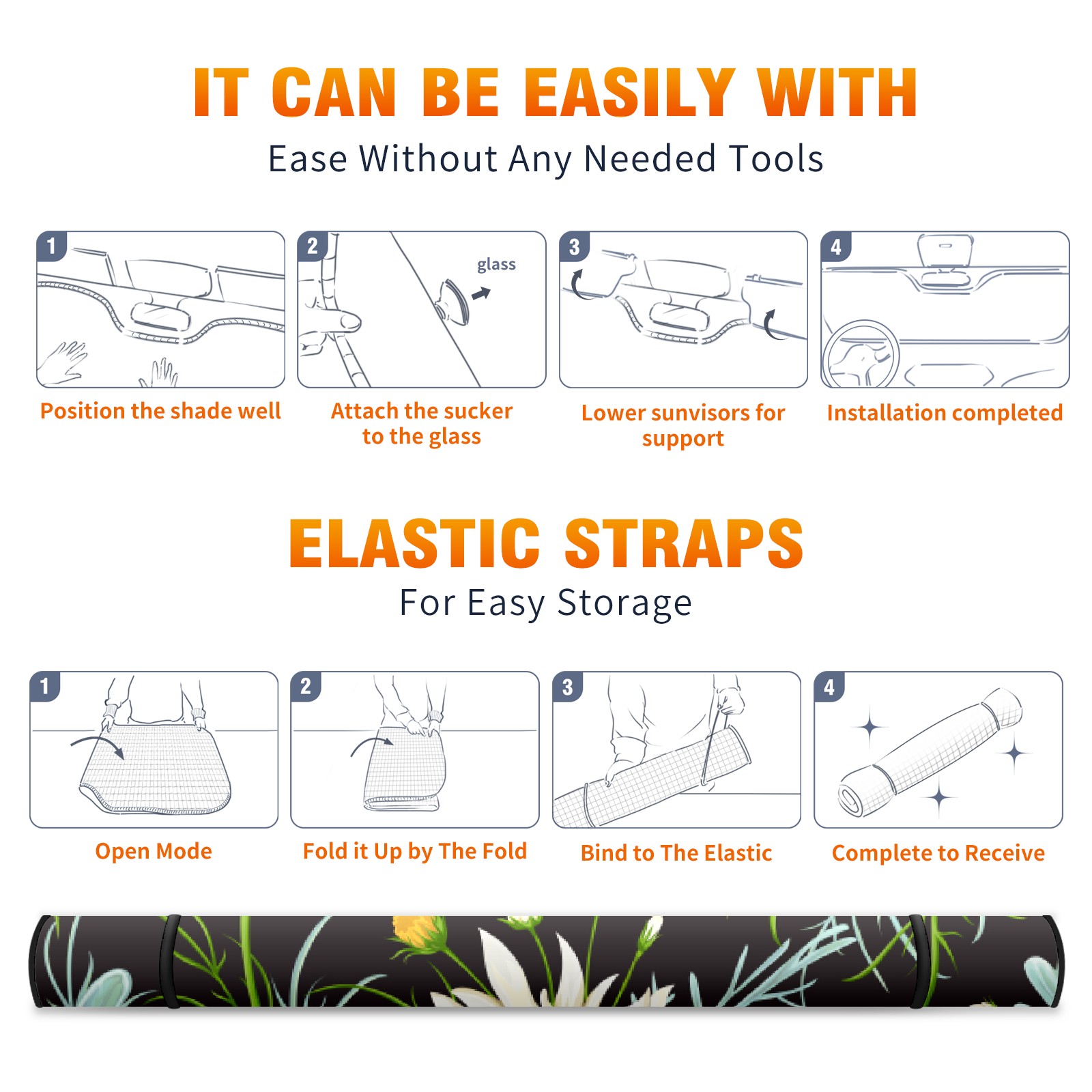 IT CAN BE EASILY WITH
Ease Without Any Needed Tools

1
Position the shade well

2
glass
Attach the sucker to the glass

3
Lower sunvisors for support

4
Installation completed

ELASTIC STRAPS
For Easy Storage

1
Open Mode

2
Fold it Up by The Fold

3
Bind to The Elastic

4
Complete to Receive