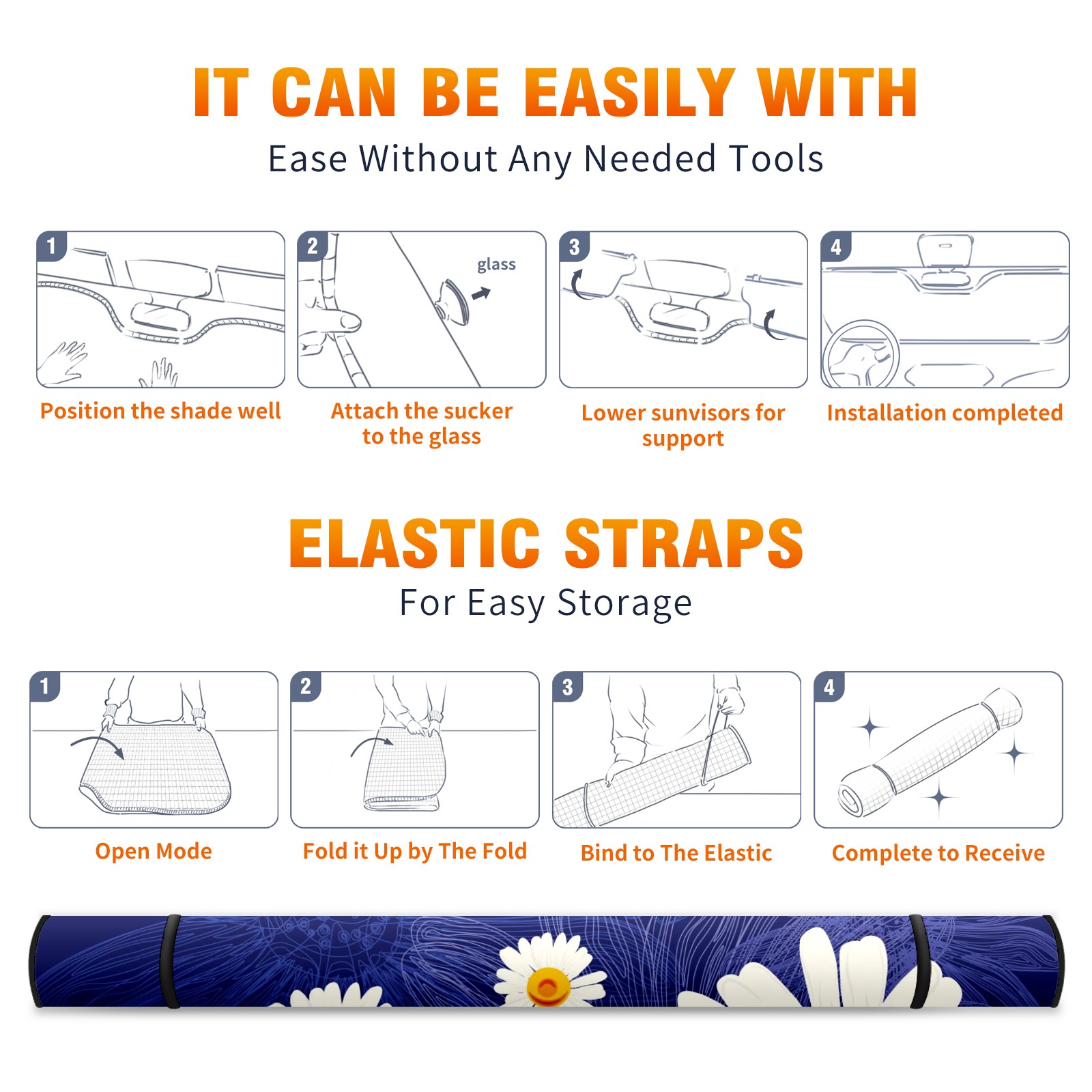 IT CAN BE EASILY WITH
Ease Without Any Needed Tools

1
Position the shade well

2
glass
Attach the sucker to the glass

3
Lower sunvisors for support

4
Installation completed

ELASTIC STRAPS
For Easy Storage

1
Open Mode

2
Fold it Up by The Fold

3
Bind to The Elastic

4
Complete to Receive