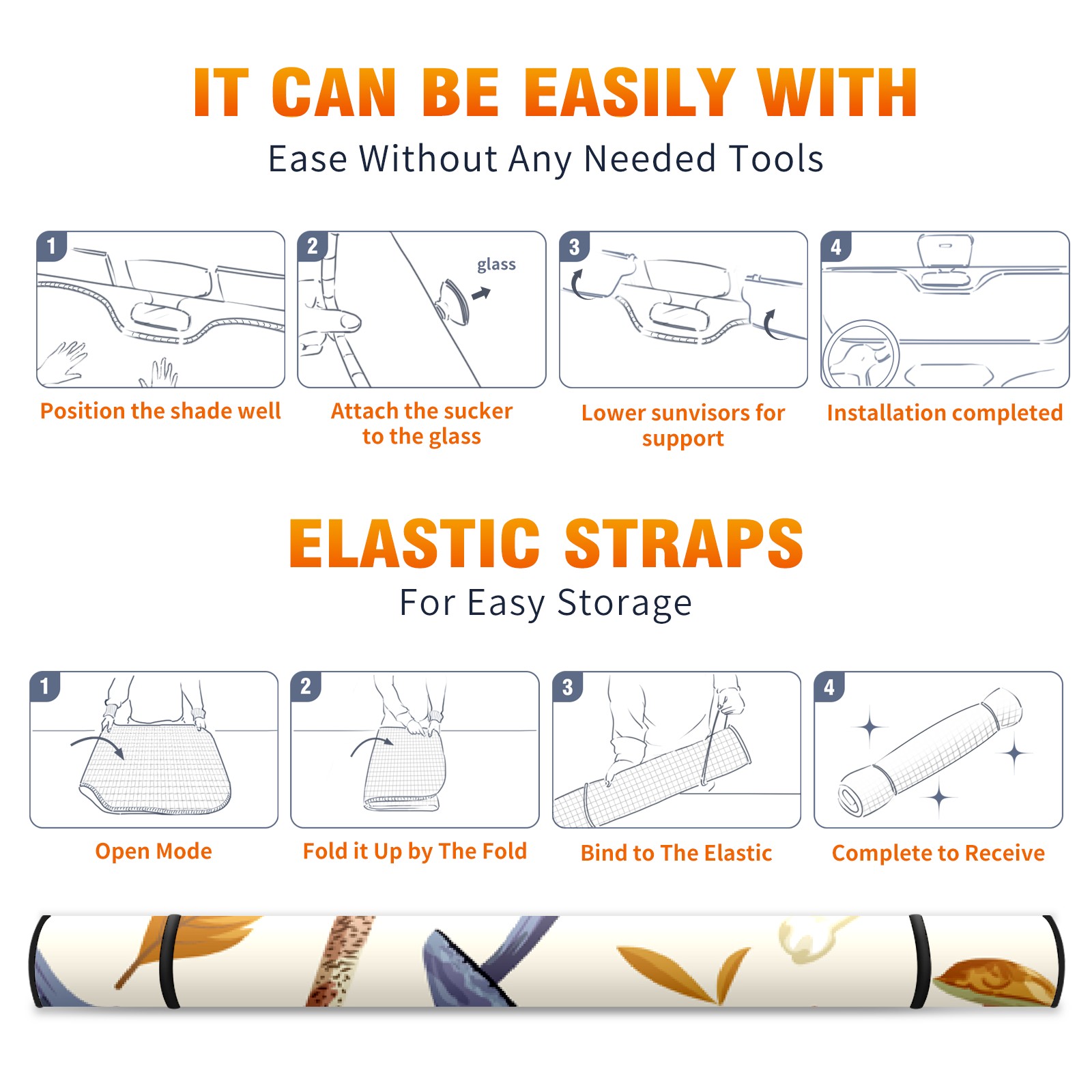 IT CAN BE EASILY WITH

Ease Without Any Needed Tools

1

Position the shade well

2

glass

Attach the sucker to the glass

3

Lower sunvisors for support

4

Installation completed

ELASTIC STRAPS

For Easy Storage

1

Open Mode

2

Fold it Up by The Fold

3

Bind to The Elastic

4

Complete to Receive