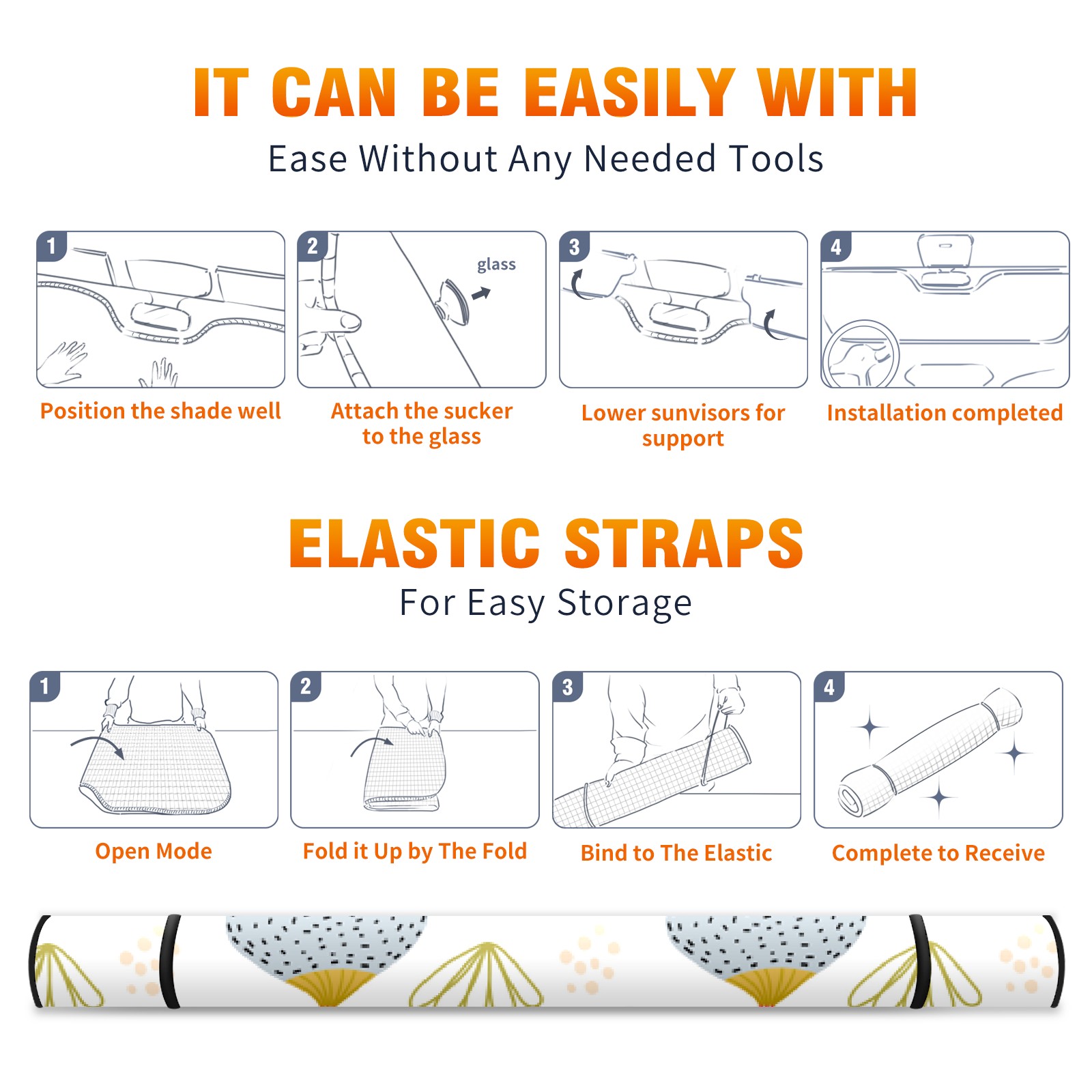 IT CAN BE EASILY WITH
Ease Without Any Needed Tools

1
Position the shade well

2
glass
Attach the sucker to the glass

3
Lower sunvisors for support

4
Installation completed

ELASTIC STRAPS
For Easy Storage

1
Open Mode

2
Fold it Up by The Fold

3
Bind to The Elastic

4
Complete to Receive