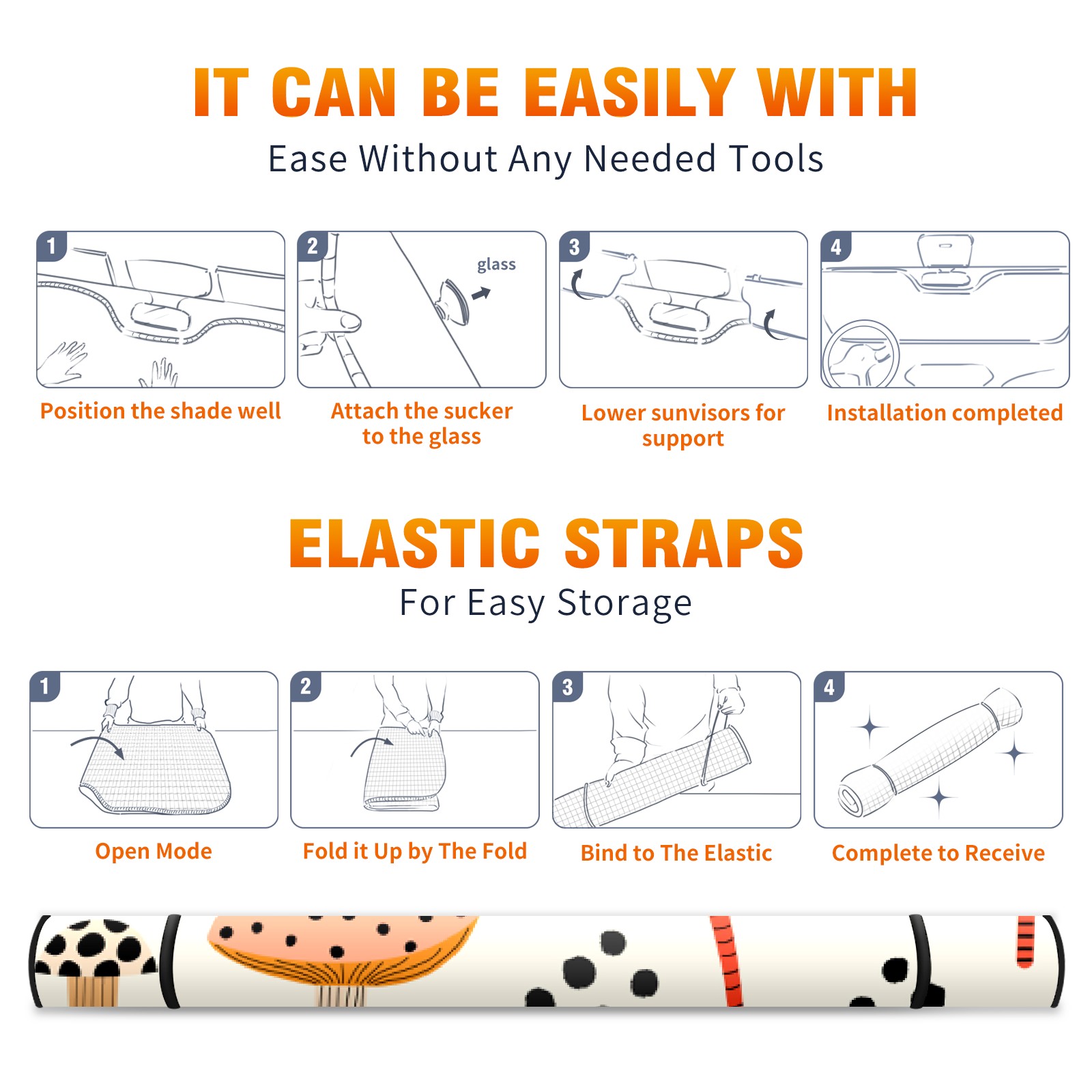 IT CAN BE EASILY WITH
Ease Without Any Needed Tools

1
Position the shade well

2
glass
Attach the sucker to the glass

3
Lower sunvisors for support

4
Installation completed

ELASTIC STRAPS
For Easy Storage

1
Open Mode

2
Fold it Up by The Fold

3
Bind to The Elastic

4
Complete to Receive