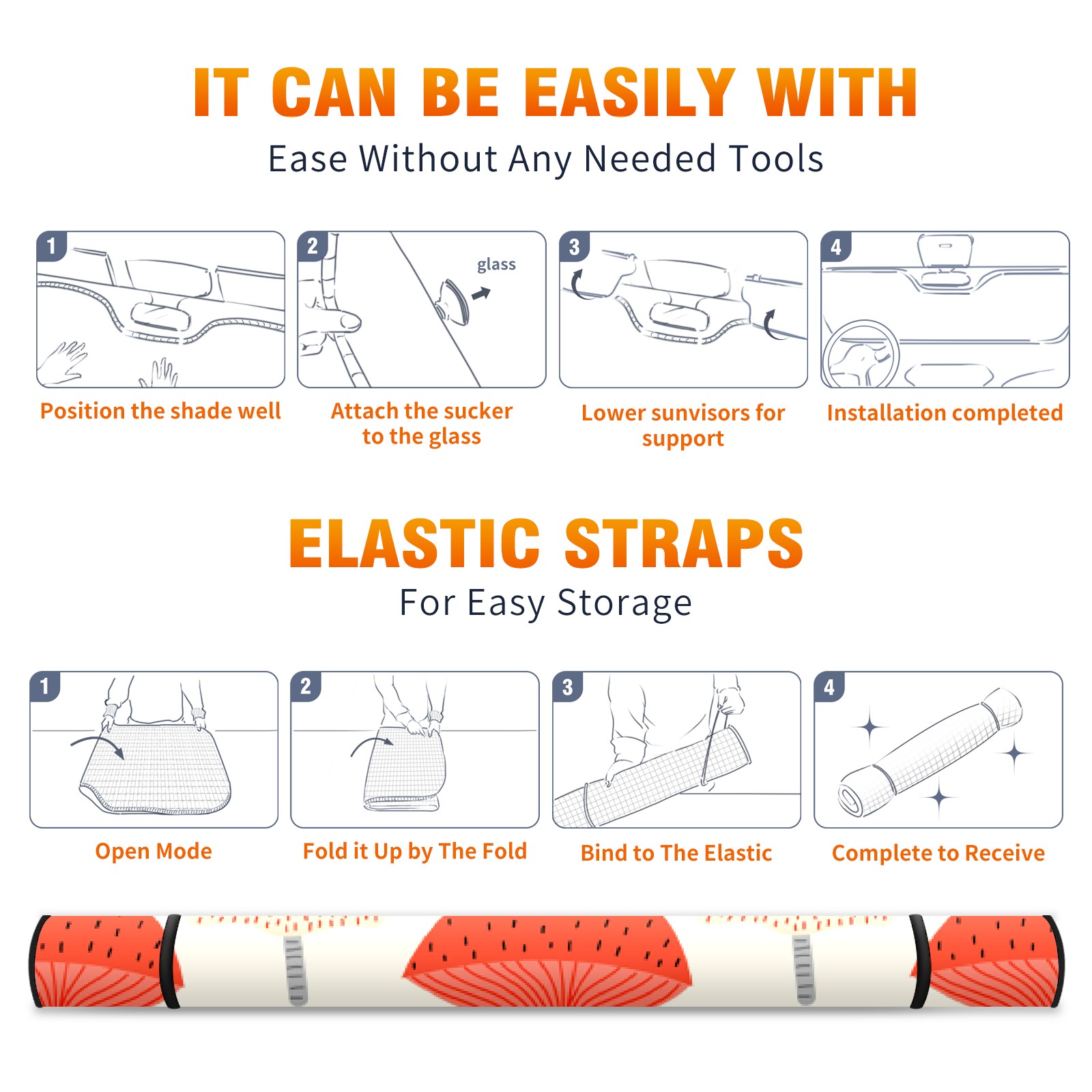 IT CAN BE EASILY WITH

Ease Without Any Needed Tools

1

Position the shade well

2

glass

Attach the sucker to the glass

3

Lower sunvisors for support

4

Installation completed

ELASTIC STRAPS

For Easy Storage

1

Open Mode

2

Fold it Up by The Fold

3

Bind to The Elastic

4

Complete to Receive