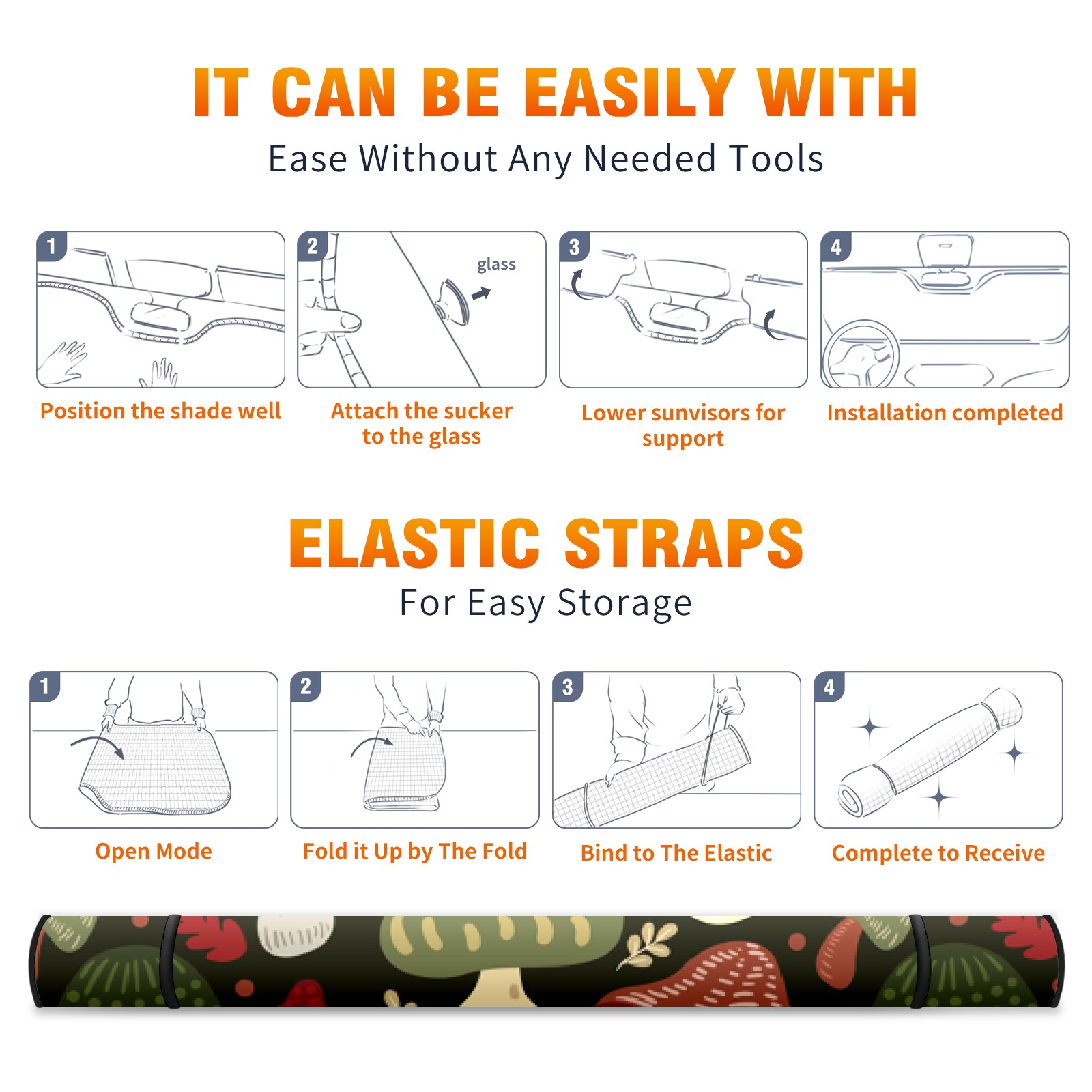 IT CAN BE EASILY WITH

Ease Without Any Needed Tools

1

Position the shade well

2

glass

Attach the sucker to the glass

3

Lower sunvisors for support

4

Installation completed

ELASTIC STRAPS

For Easy Storage

1

Open Mode

2

Fold it Up by The Fold

3

Bind to The Elastic

4

Complete to Receive