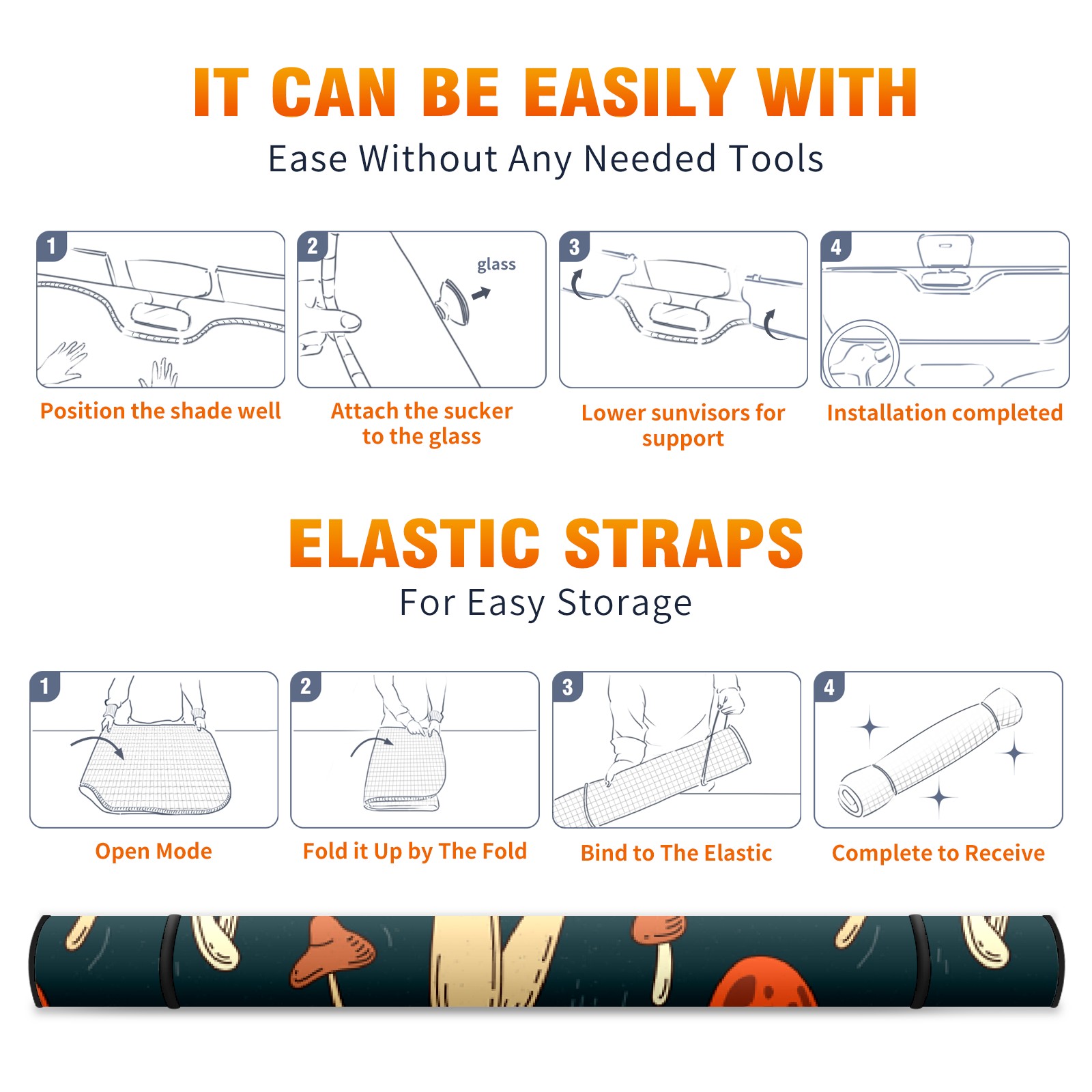 IT CAN BE EASILY WITH

Ease Without Any Needed Tools

1

Position the shade well

2

glass

Attach the sucker to the glass

3

Lower sunvisors for support

4

Installation completed

ELASTIC STRAPS

For Easy Storage

1

Open Mode

2

Fold it Up by The Fold

3

Bind to The Elastic

4

Complete to Receive