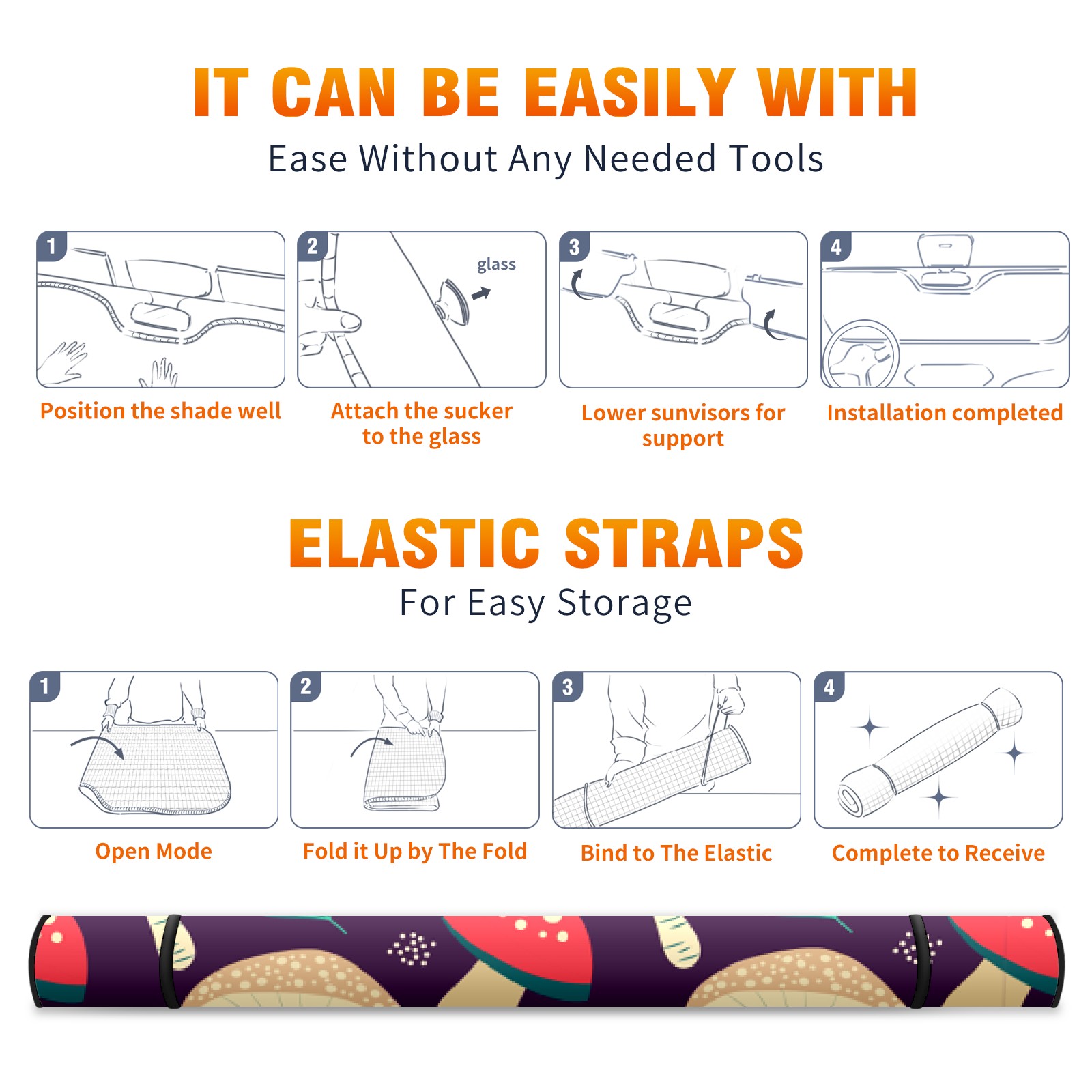 IT CAN BE EASILY WITH
Ease Without Any Needed Tools

1

Position the shade well

2
glass

Attach the sucker to the glass

3

Lower sunvisors for support

4

Installation completed

ELASTIC STRAPS
For Easy Storage

1

Open Mode

2

Fold it Up by The Fold

3

Bind to The Elastic

4

Complete to Receive