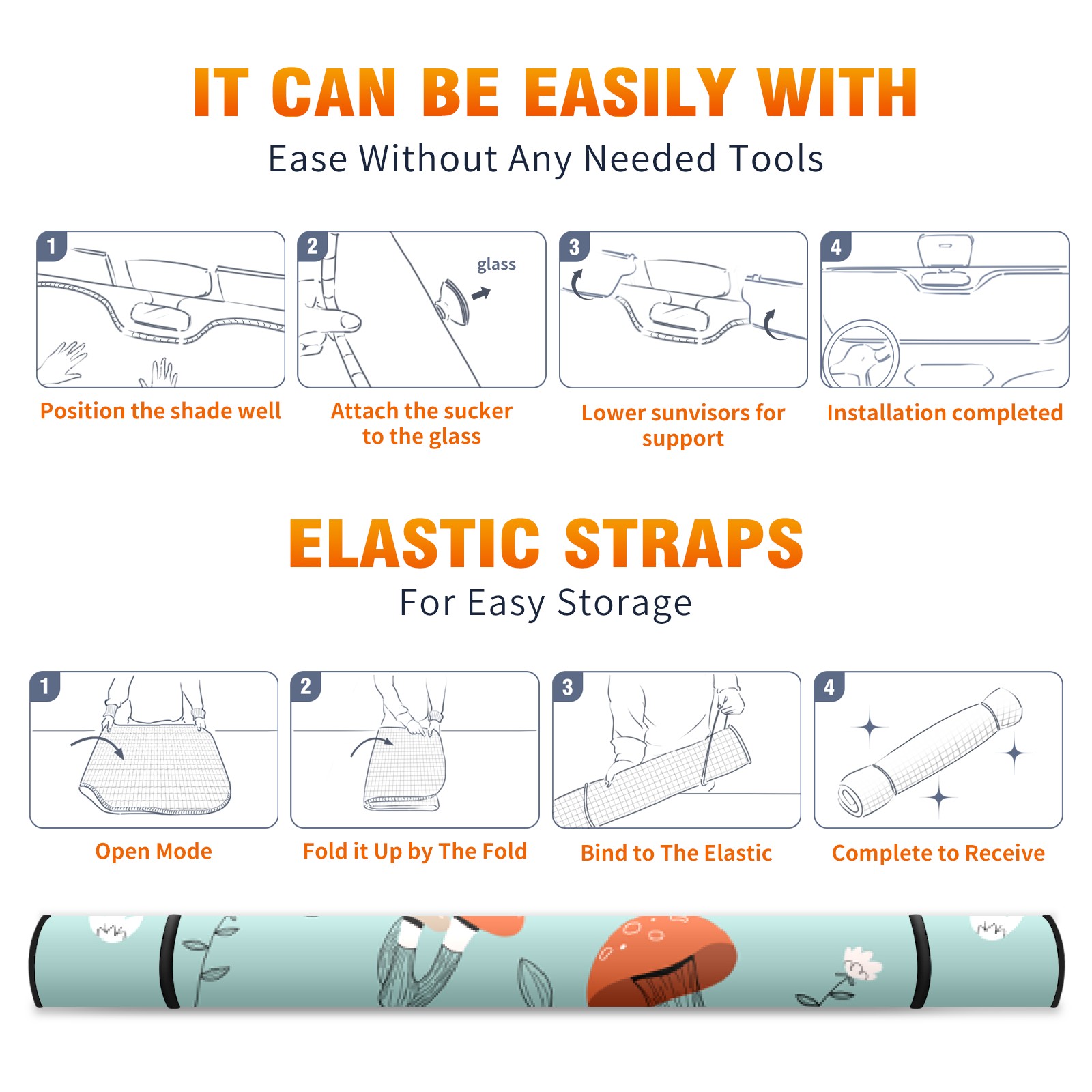 IT CAN BE EASILY WITH

Ease Without Any Needed Tools

1

Position the shade well

2

glass

Attach the sucker to the glass

3

Lower sunvisors for support

4

Installation completed

ELASTIC STRAPS

For Easy Storage

1

Open Mode

2

Fold it Up by The Fold

3

Bind to The Elastic

4

Complete to Receive