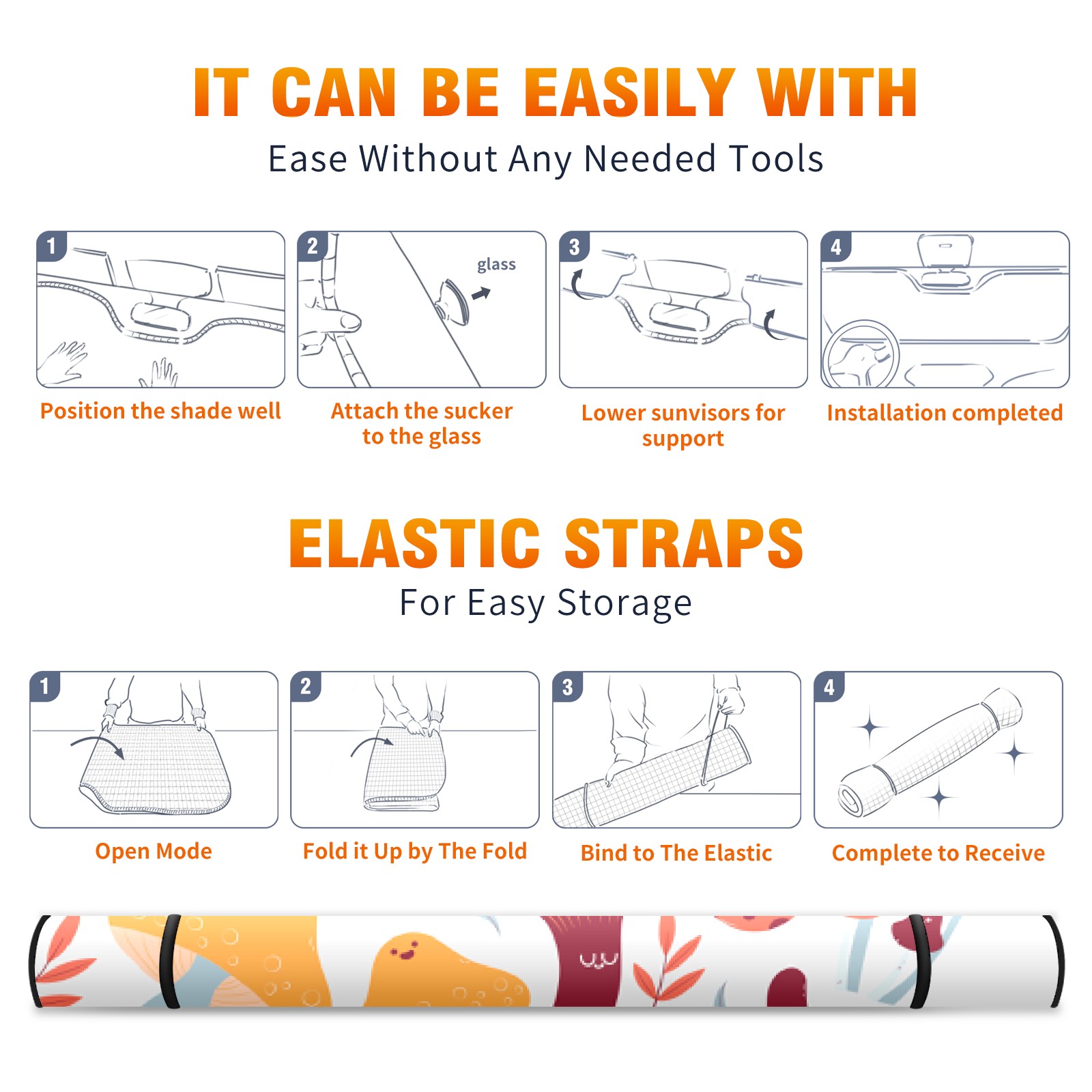 IT CAN BE EASILY WITH
Ease Without Any Needed Tools

1
Position the shade well

2
glass
Attach the sucker to the glass

3
Lower sunvisors for support

4
Installation completed

ELASTIC STRAPS
For Easy Storage

1
Open Mode

2
Fold it Up by The Fold

3
Bind to The Elastic

4
Complete to Receive