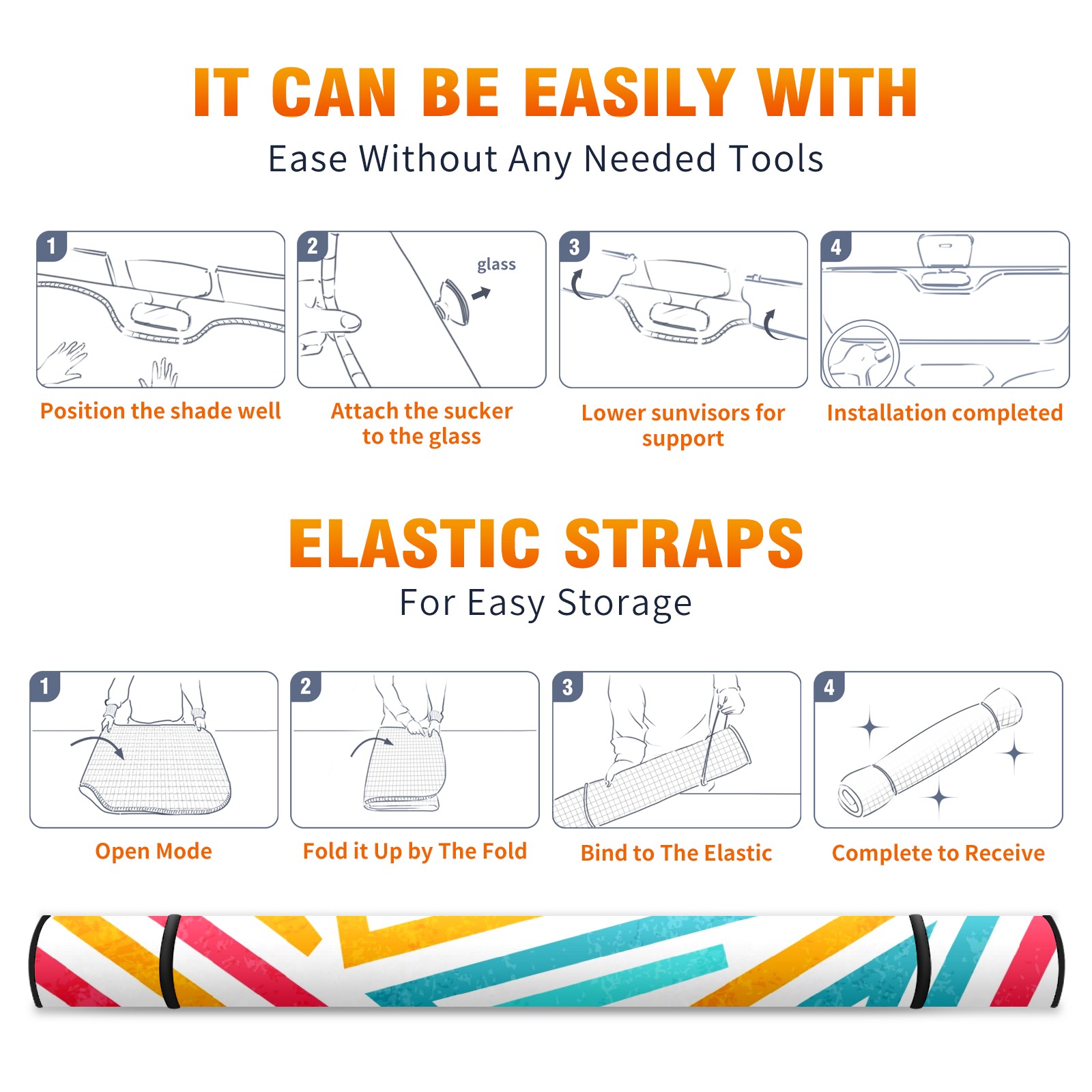 IT CAN BE EASILY WITH
Ease Without Any Needed Tools

1
Position the shade well

2
glass
Attach the sucker to the glass

3
Lower sunvisors for support

4
Installation completed

ELASTIC STRAPS
For Easy Storage

1
Open Mode

2
Fold it Up by The Fold

3
Bind to The Elastic

4
Complete to Receive