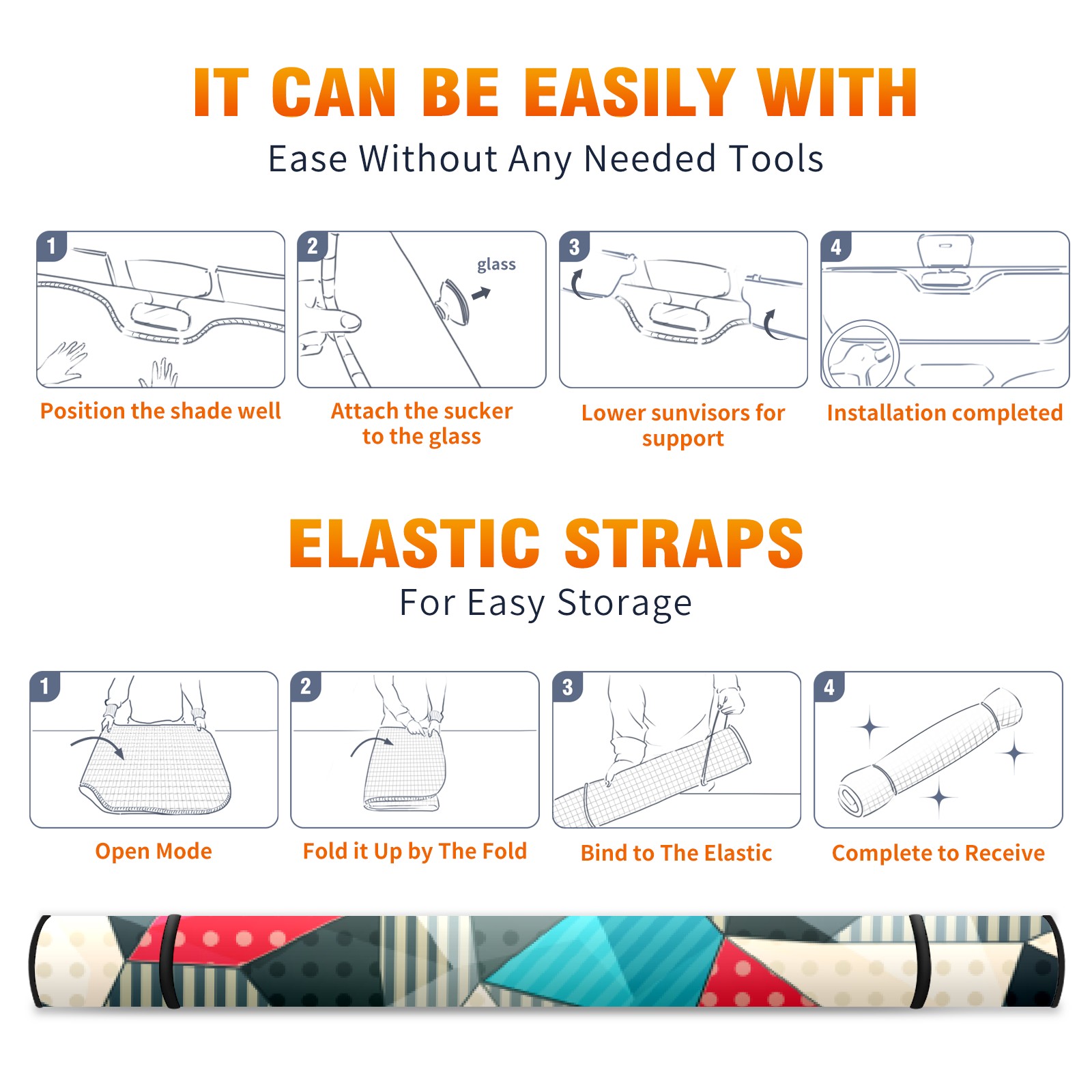 IT CAN BE EASILY WITH

Ease Without Any Needed Tools

1

Position the shade well

2

glass

Attach the sucker to the glass

3

Lower sunvisors for support

4

Installation completed

ELASTIC STRAPS

For Easy Storage

1

Open Mode

2

Fold it Up by The Fold

3

Bind to The Elastic

4

Complete to Receive