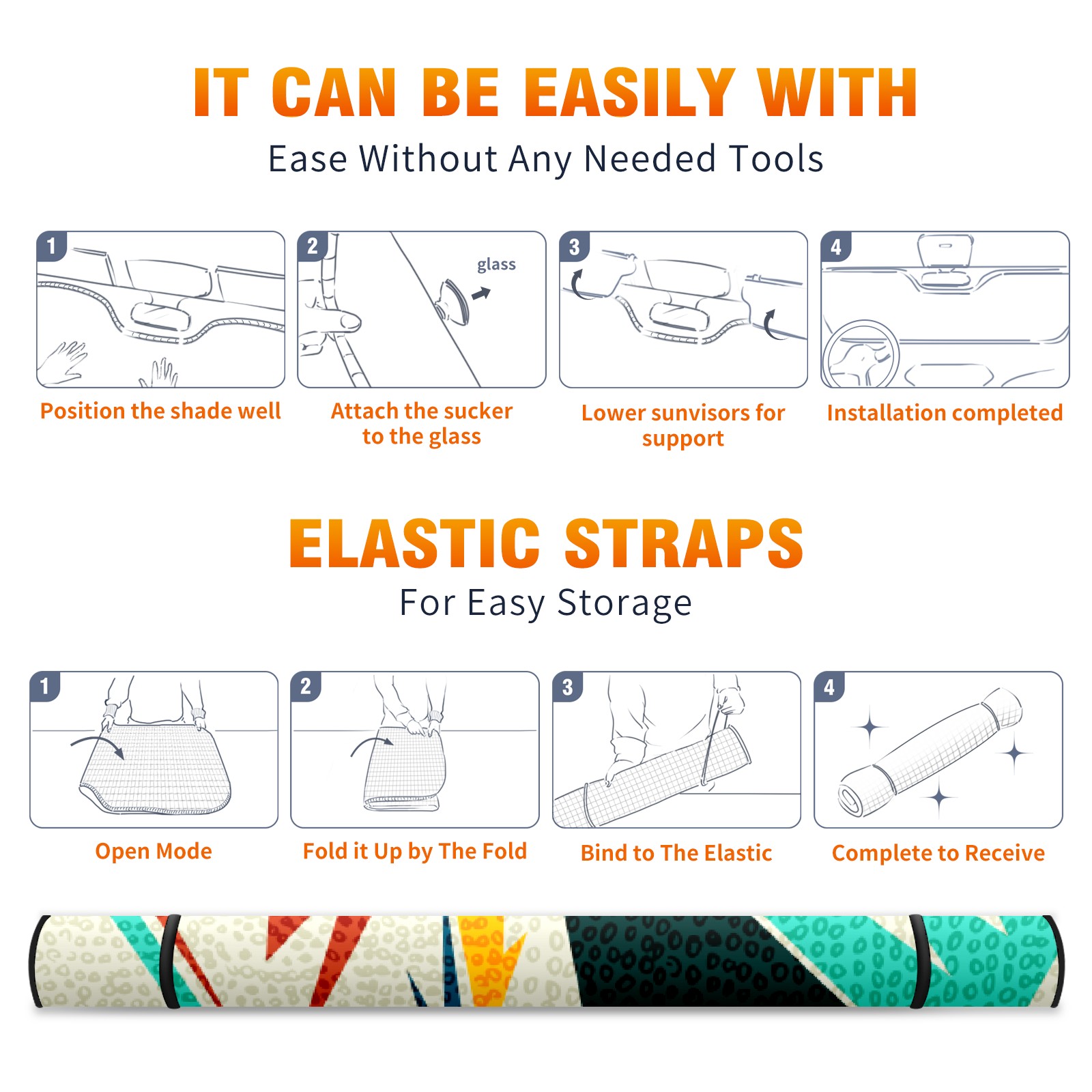 IT CAN BE EASILY WITH
Ease Without Any Needed Tools

1
Position the shade well

2
glass
Attach the sucker to the glass

3
Lower sunvisors for support

4
Installation completed

ELASTIC STRAPS
For Easy Storage

1
Open Mode

2
Fold it Up by The Fold

3
Bind to The Elastic

4
Complete to Receive