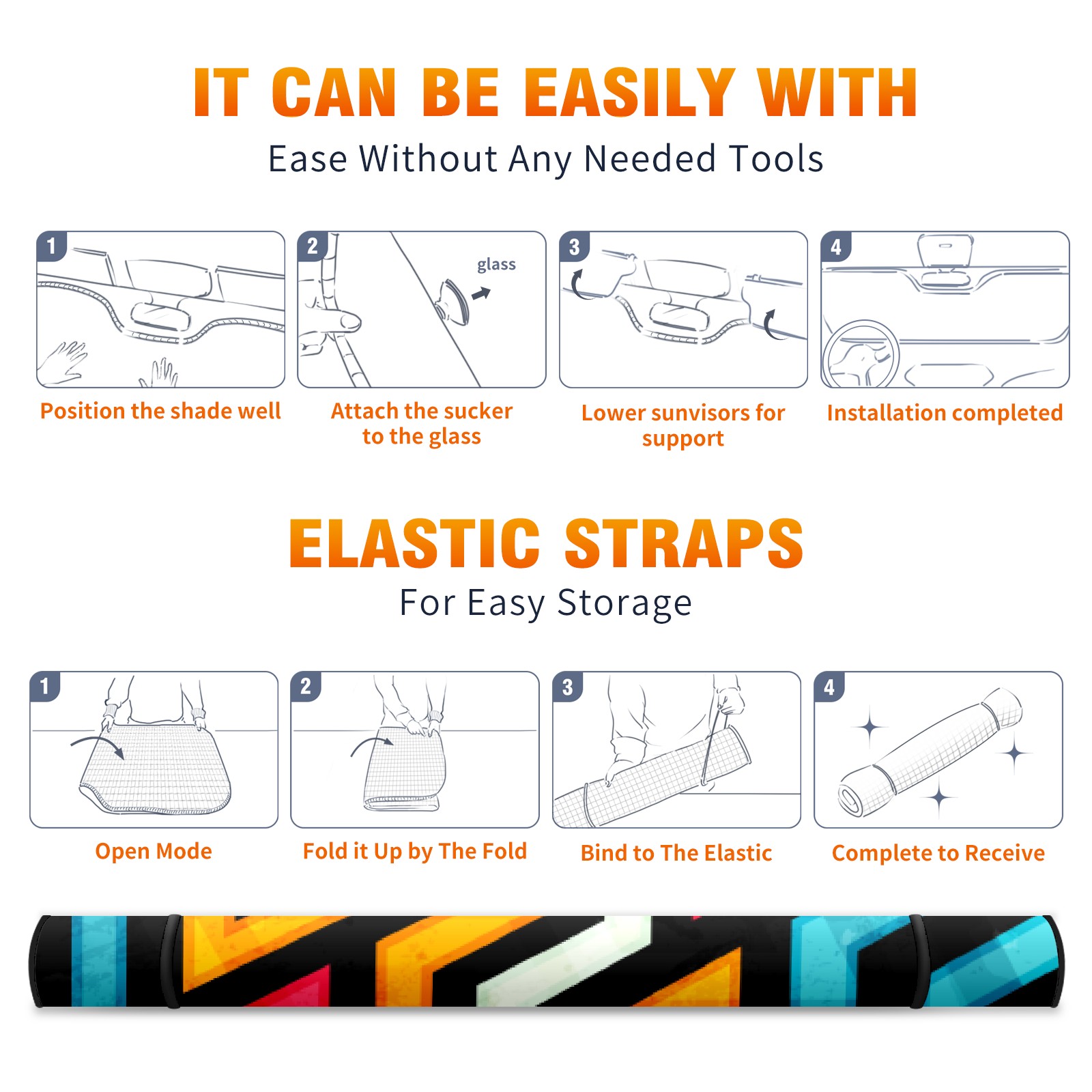 IT CAN BE EASILY WITH

Ease Without Any Needed Tools

1

Position the shade well

2

glass

Attach the sucker to the glass

3

Lower sunvisors for support

4

Installation completed

ELASTIC STRAPS

For Easy Storage

1

Open Mode

2

Fold it Up by The Fold

3

Bind to The Elastic

4

Complete to Receive