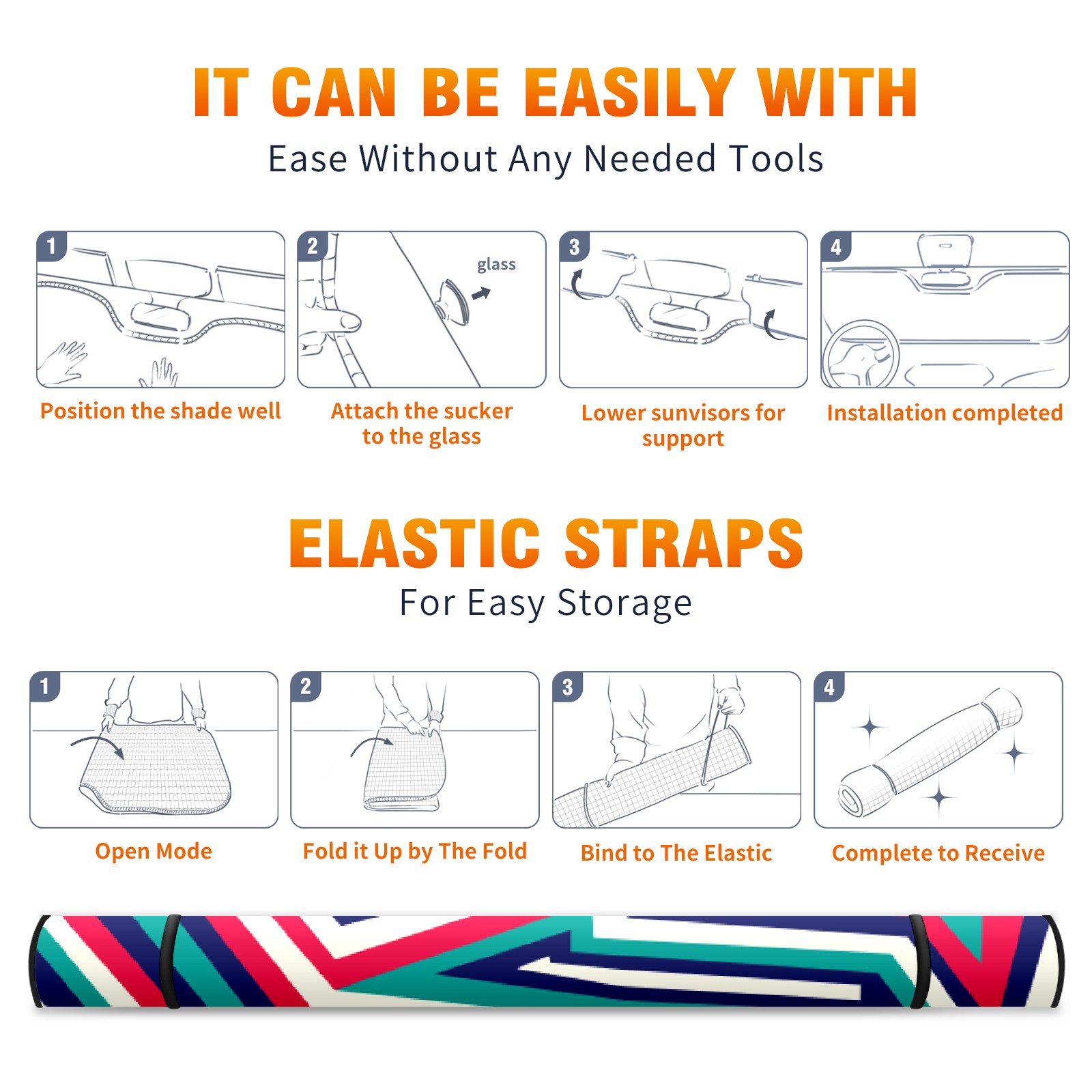 IT CAN BE EASILY WITH

Ease Without Any Needed Tools

1

Position the shade well

2

glass

Attach the sucker to the glass

3

Lower sunvisors for support

4

Installation completed

ELASTIC STRAPS

For Easy Storage

1

Open Mode

2

Fold it Up by The Fold

3

Bind to The Elastic

4

Complete to Receive