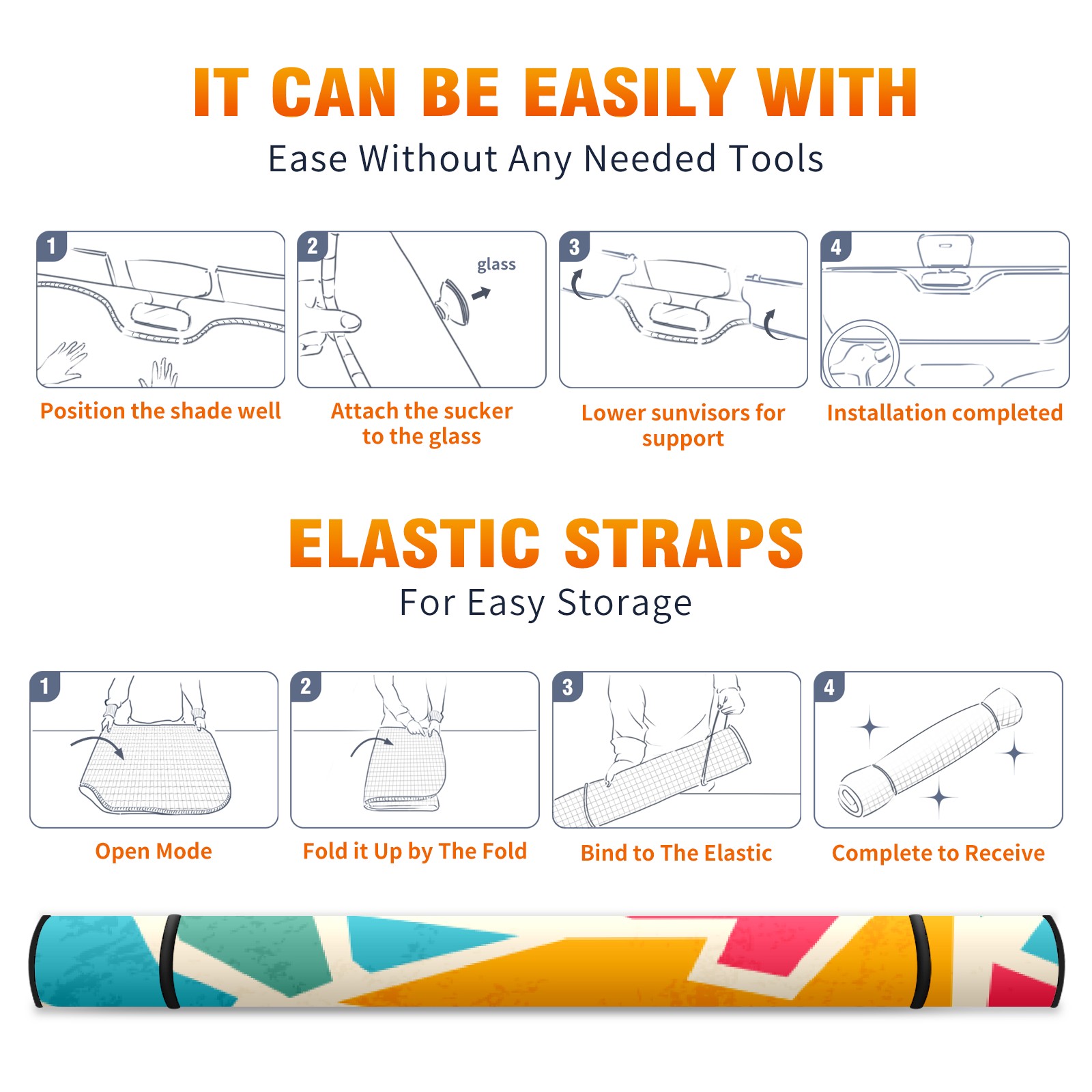 IT CAN BE EASILY WITH

Ease Without Any Needed Tools

1

Position the shade well

2

glass

Attach the sucker to the glass

3

Lower sunvisors for support

4

Installation completed

ELASTIC STRAPS

For Easy Storage

1

Open Mode

2

Fold it Up by The Fold

3

Bind to The Elastic

4

Complete to Receive