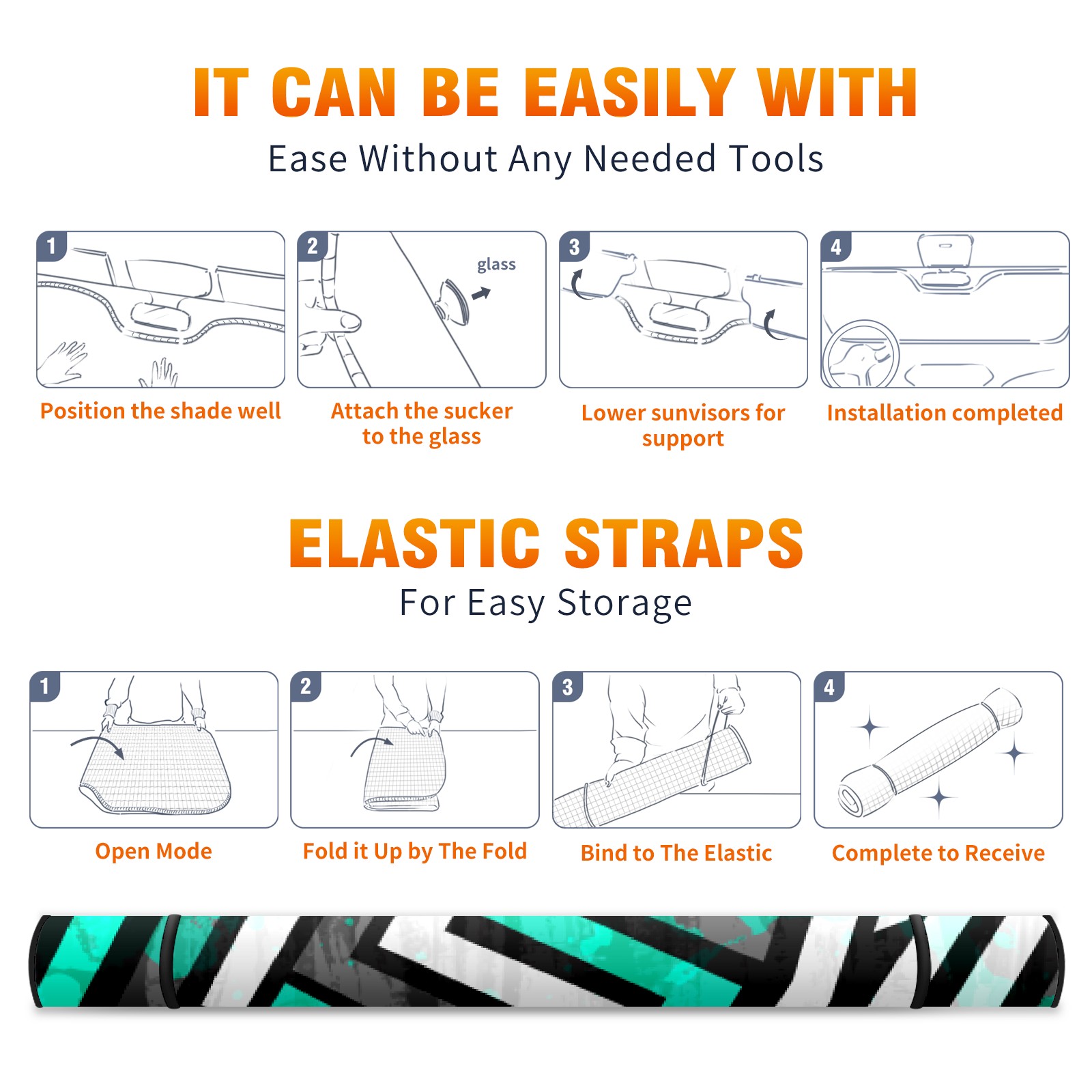 IT CAN BE EASILY WITH
Ease Without Any Needed Tools

1
Position the shade well

2
glass
Attach the sucker to the glass

3
Lower sunvisors for support

4
Installation completed

ELASTIC STRAPS
For Easy Storage

1
Open Mode

2
Fold it Up by The Fold

3
Bind to The Elastic

4
Complete to Receive