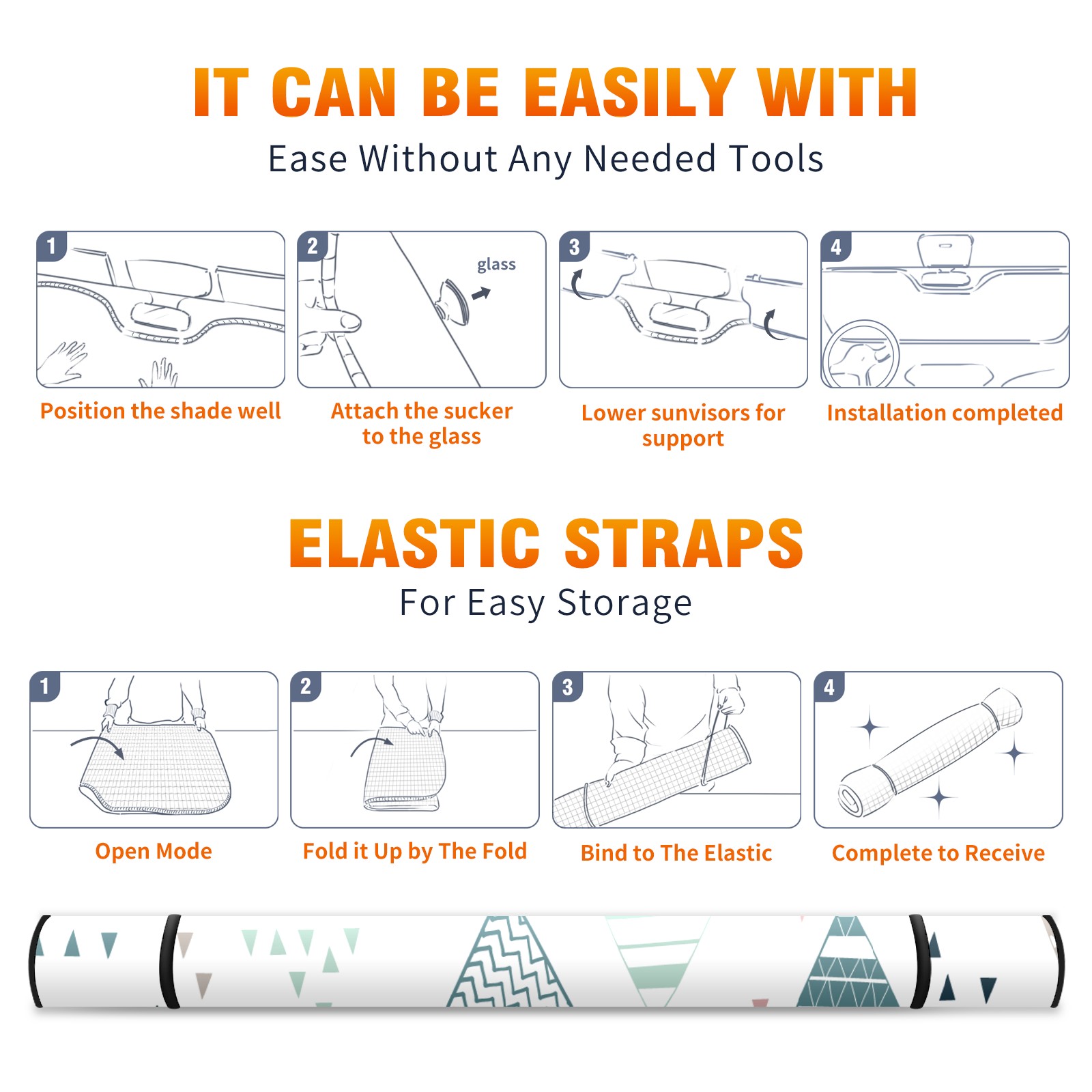 IT CAN BE EASILY WITH

Ease Without Any Needed Tools

1

Position the shade well

2

glass

Attach the sucker to the glass

3

Lower sunvisors for support

4

Installation completed

ELASTIC STRAPS

For Easy Storage

1

Open Mode

2

Fold it Up by The Fold

3

Bind to The Elastic

4

Complete to Receive