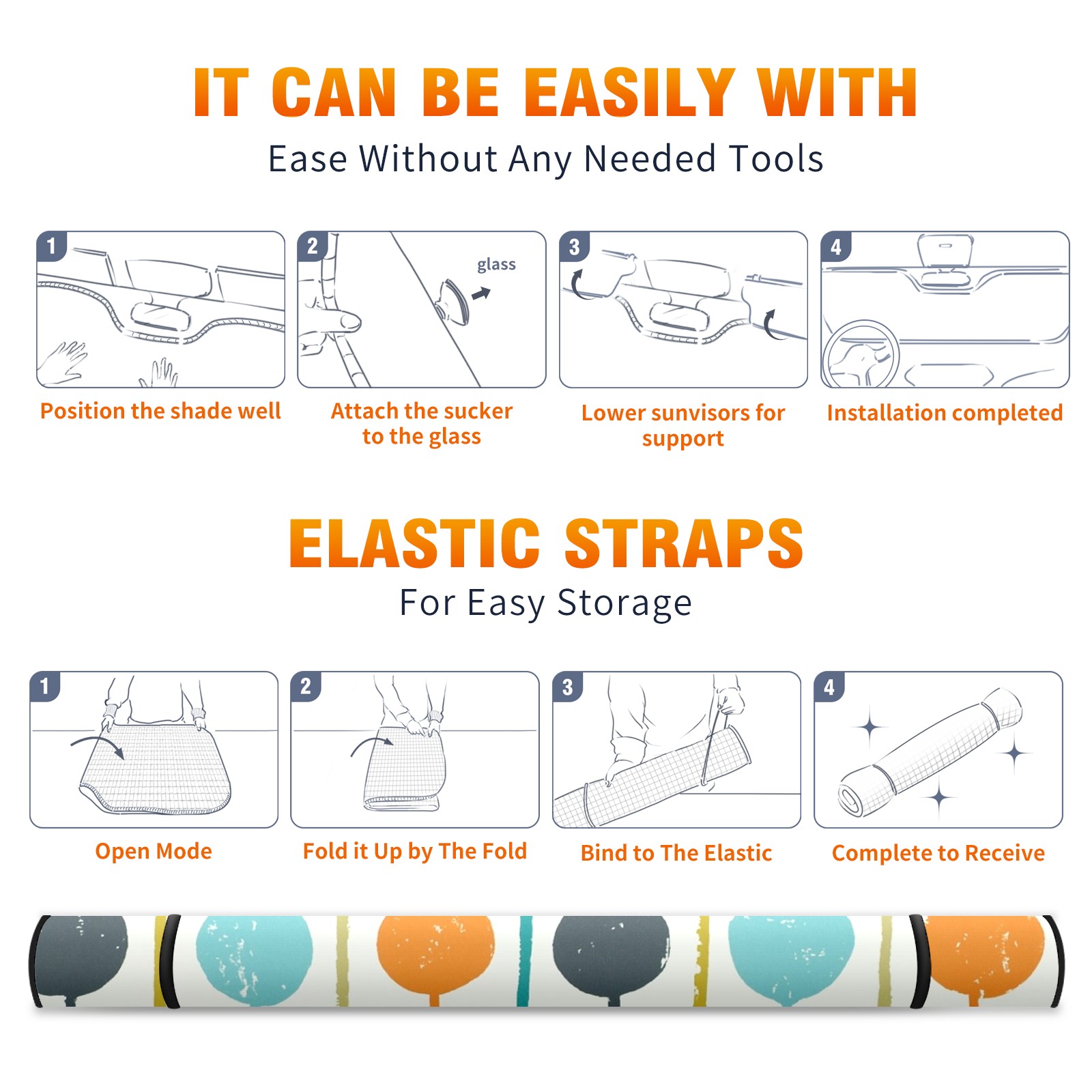 IT CAN BE EASILY WITH

Ease Without Any Needed Tools

1

Position the shade well

2

glass

Attach the sucker to the glass

3

Lower sunvisors for support

4

Installation completed

ELASTIC STRAPS

For Easy Storage

1

Open Mode

2

Fold it Up by The Fold

3

Bind to The Elastic

4

Complete to Receive