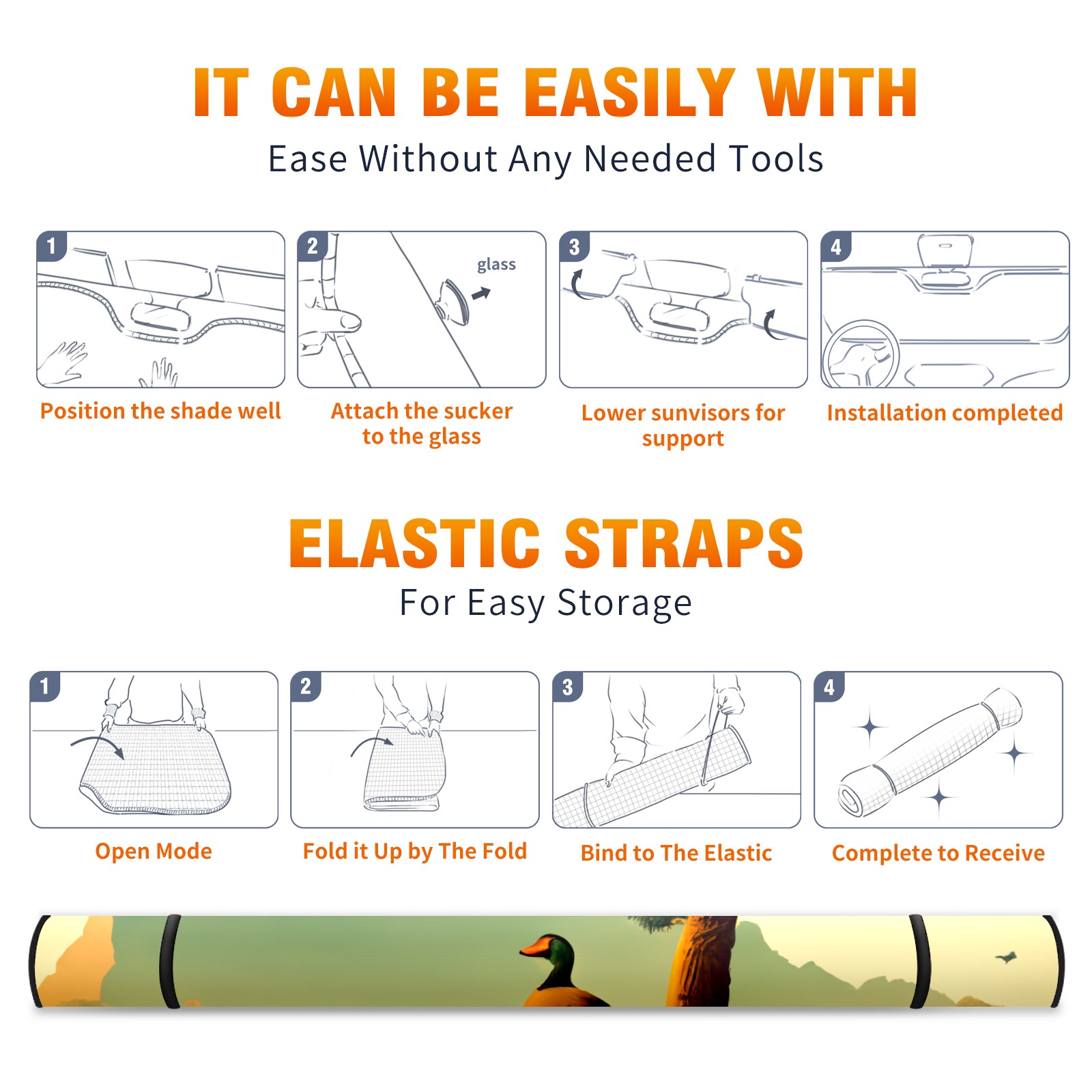 IT CAN BE EASILY WITH
Ease Without Any Needed Tools

1
Position the shade well

2
glass
Attach the sucker to the glass

3
Lower sunvisors for support

4
Installation completed

ELASTIC STRAPS
For Easy Storage

1
Open Mode

2
Fold it Up by The Fold

3
Bind to The Elastic

4
Complete to Receive