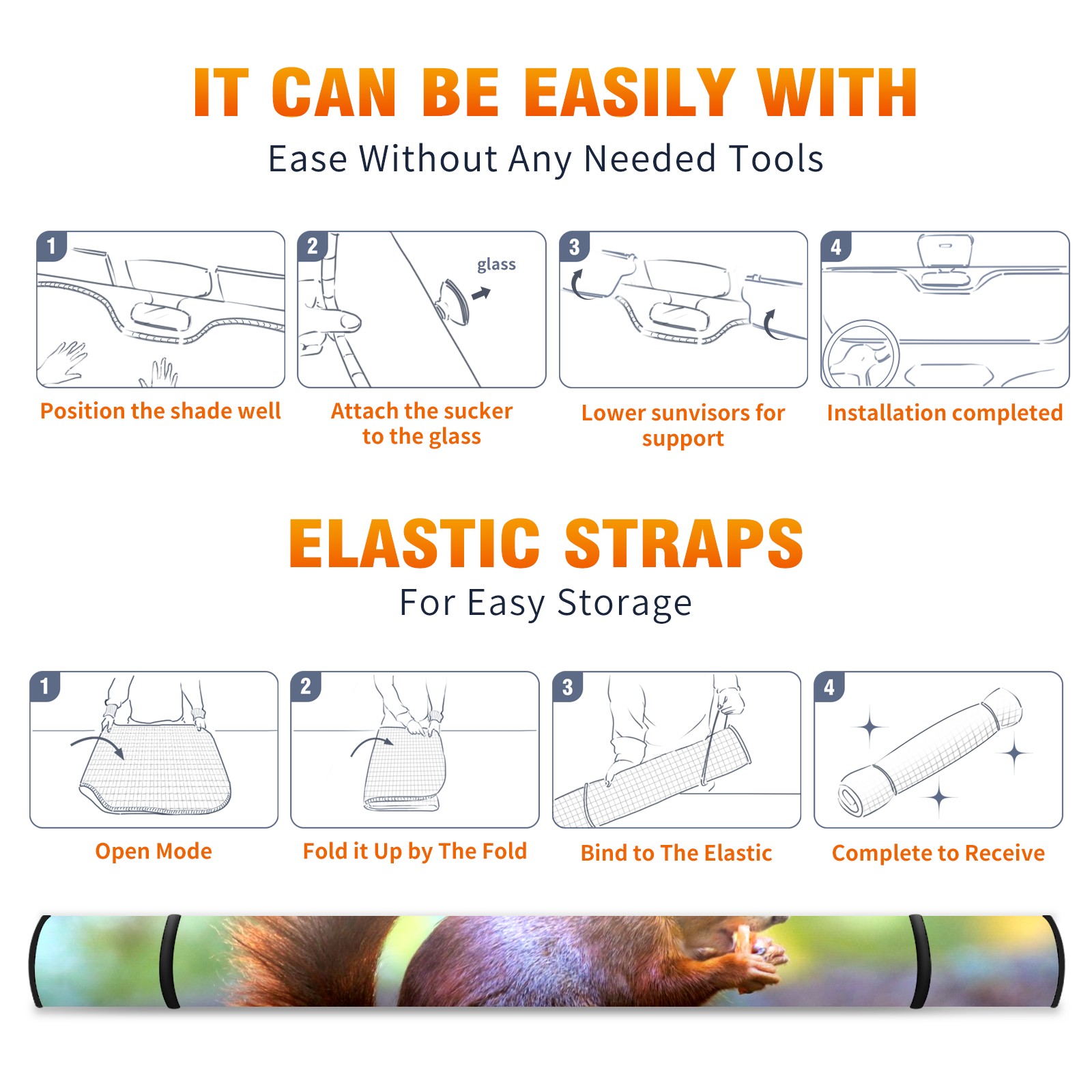 IT CAN BE EASILY WITH
Ease Without Any Needed Tools

1
Position the shade well

2
glass
Attach the sucker to the glass

3
Lower sunvisors for support

4
Installation completed

ELASTIC STRAPS
For Easy Storage

1
Open Mode

2
Fold it Up by The Fold

3
Bind to The Elastic

4
Complete to Receive