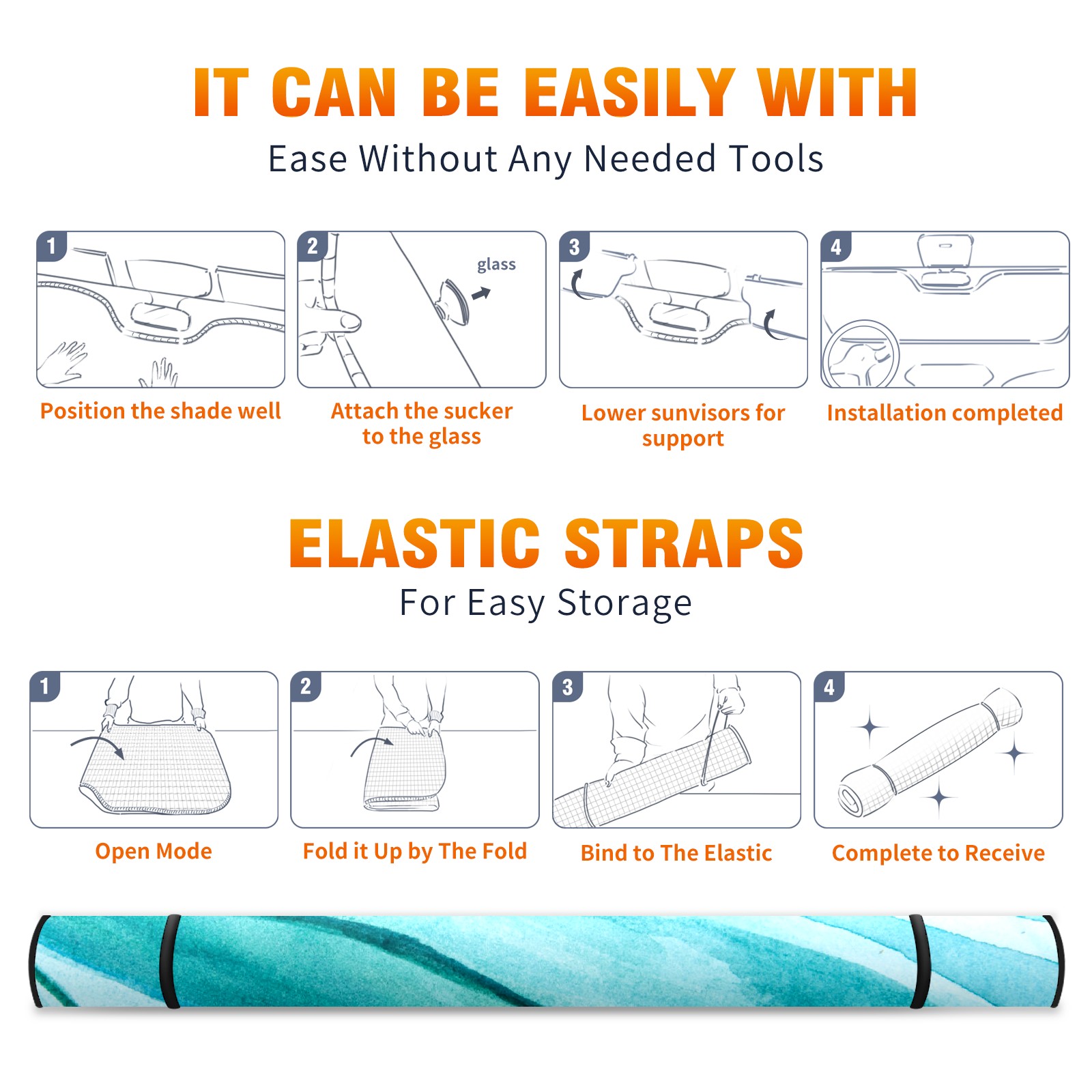 IT CAN BE EASILY WITH
Ease Without Any Needed Tools

1
Position the shade well

2
glass
Attach the sucker to the glass

3
Lower sunvisors for support

4
Installation completed

ELASTIC STRAPS
For Easy Storage

1
Open Mode

2
Fold it Up by The Fold

3
Bind to The Elastic

4
Complete to Receive