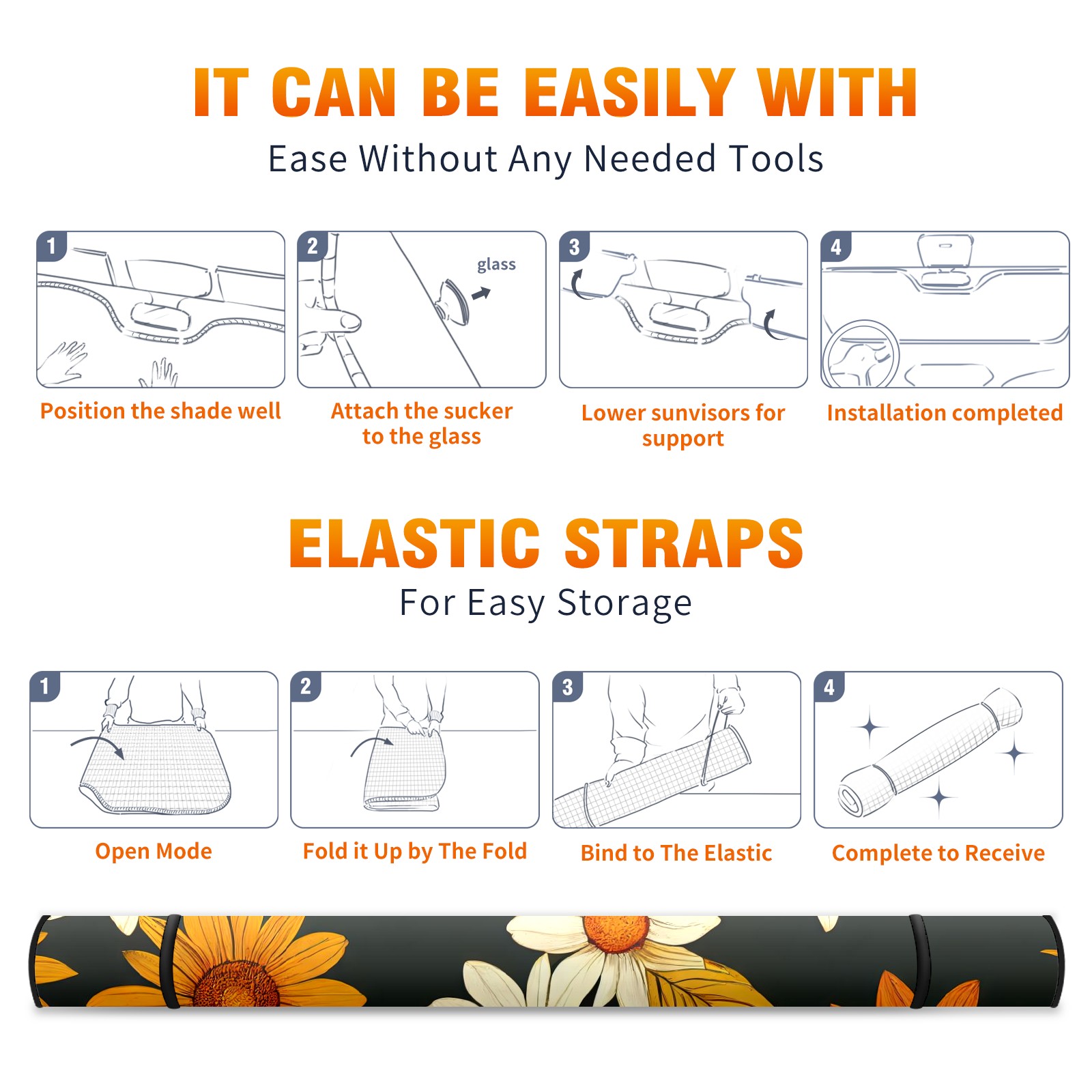 IT CAN BE EASILY WITH
Ease Without Any Needed Tools

1
Position the shade well

2
glass
Attach the sucker to the glass

3
Lower sunvisors for support

4
Installation completed

ELASTIC STRAPS
For Easy Storage

1
Open Mode

2
Fold it Up by The Fold

3
Bind to The Elastic

4
Complete to Receive