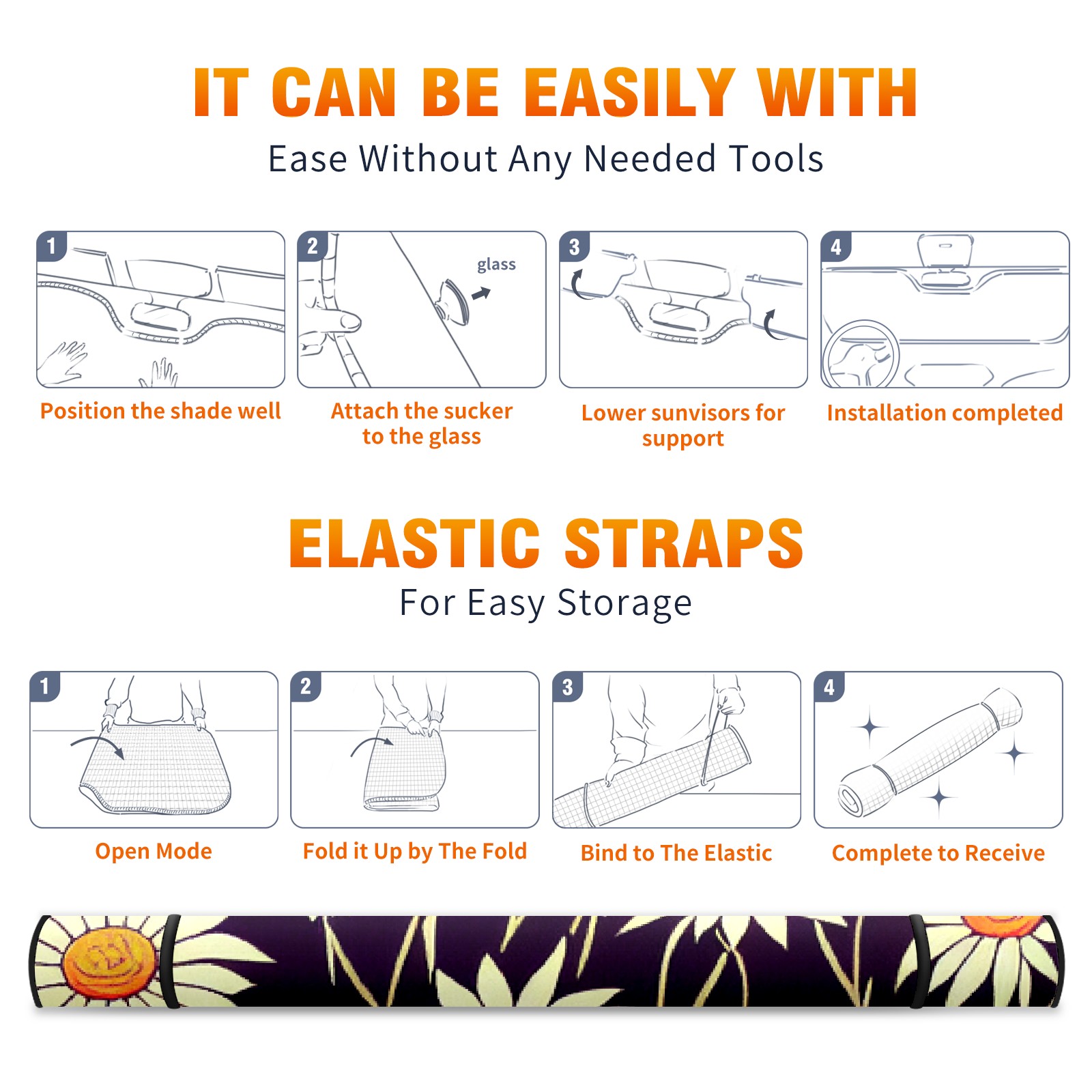 IT CAN BE EASILY WITH

Ease Without Any Needed Tools

1

Position the shade well

2

glass

Attach the sucker to the glass

3

Lower sunvisors for support

4

Installation completed

ELASTIC STRAPS

For Easy Storage

1

Open Mode

2

Fold it Up by The Fold

3

Bind to The Elastic

4

Complete to Receive