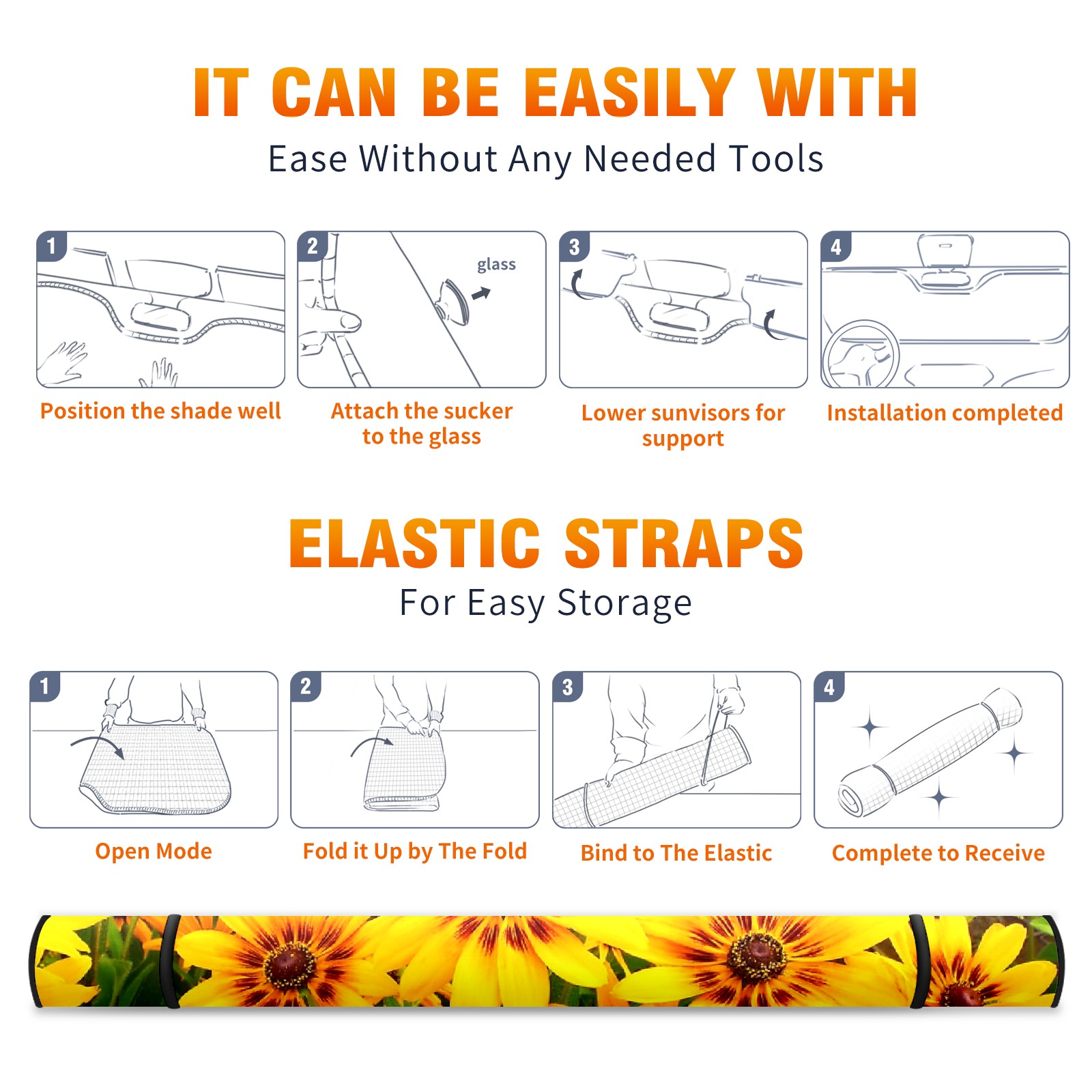 IT CAN BE EASILY WITH
Ease Without Any Needed Tools

1
Position the shade well

2
glass
Attach the sucker to the glass

3
Lower sunvisors for support

4
Installation completed

ELASTIC STRAPS
For Easy Storage

1
Open Mode

2
Fold it Up by The Fold

3
Bind to The Elastic

4
Complete to Receive