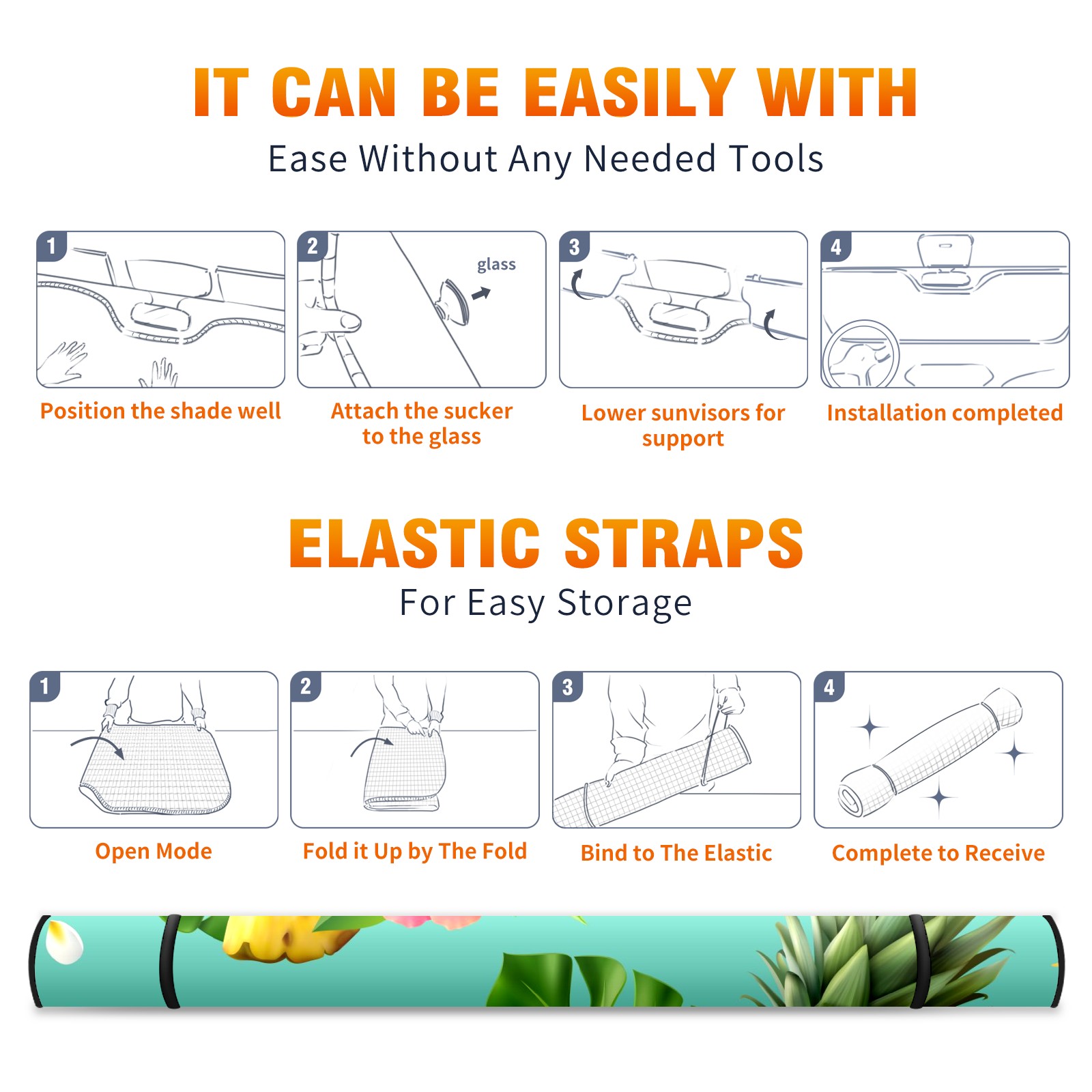 IT CAN BE EASILY WITH
Ease Without Any Needed Tools

1
Position the shade well

2
glass
Attach the sucker to the glass

3
Lower sunvisors for support

4
Installation completed

ELASTIC STRAPS
For Easy Storage

1
Open Mode

2
Fold it Up by The Fold

3
Bind to The Elastic

4
Complete to Receive