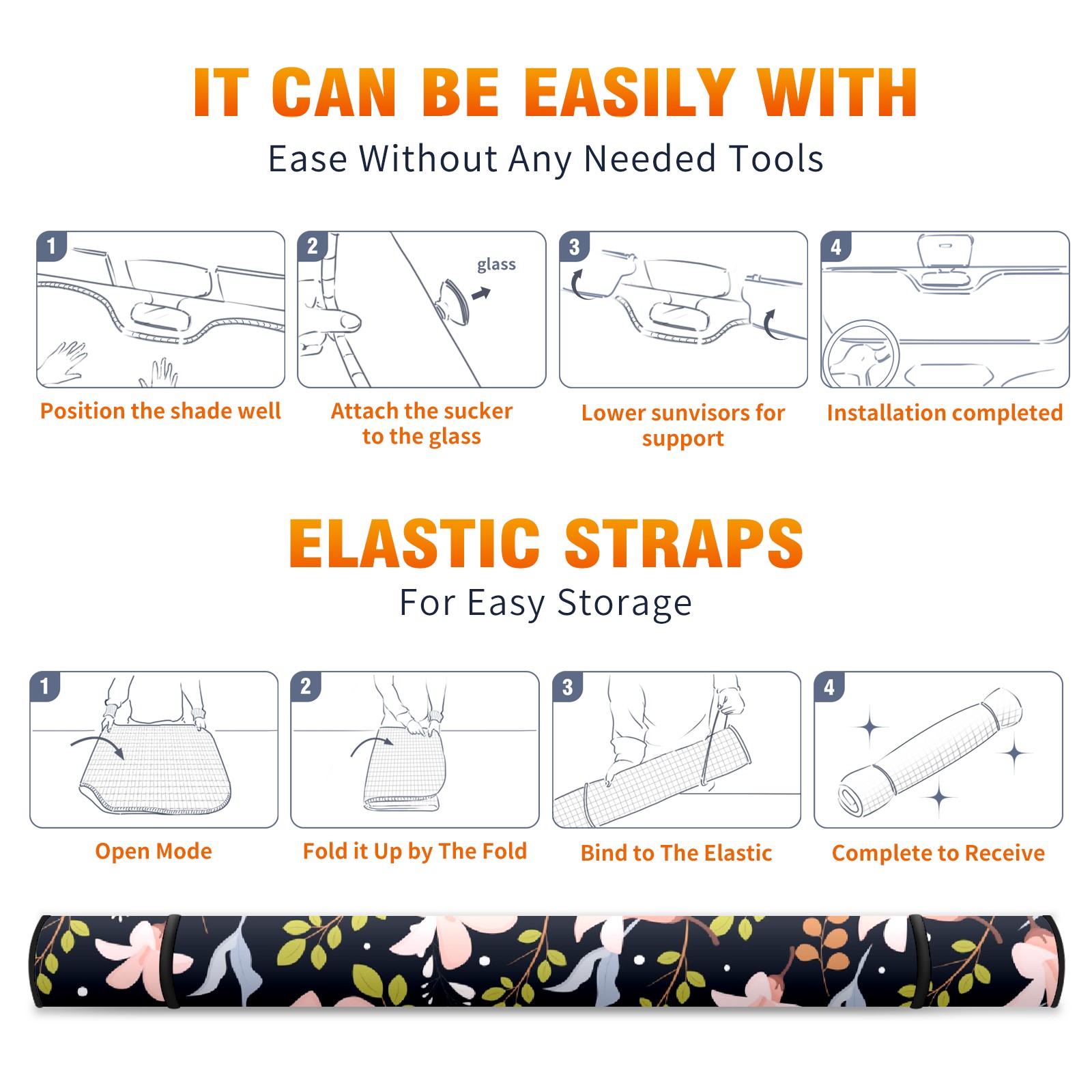 IT CAN BE EASILY WITH

Ease Without Any Needed Tools

1

Position the shade well

2

glass

Attach the sucker to the glass

3

Lower sunvisors for support

4

Installation completed

ELASTIC STRAPS

For Easy Storage

1

Open Mode

2

Fold it Up by The Fold

3

Bind to The Elastic

4

Complete to Receive