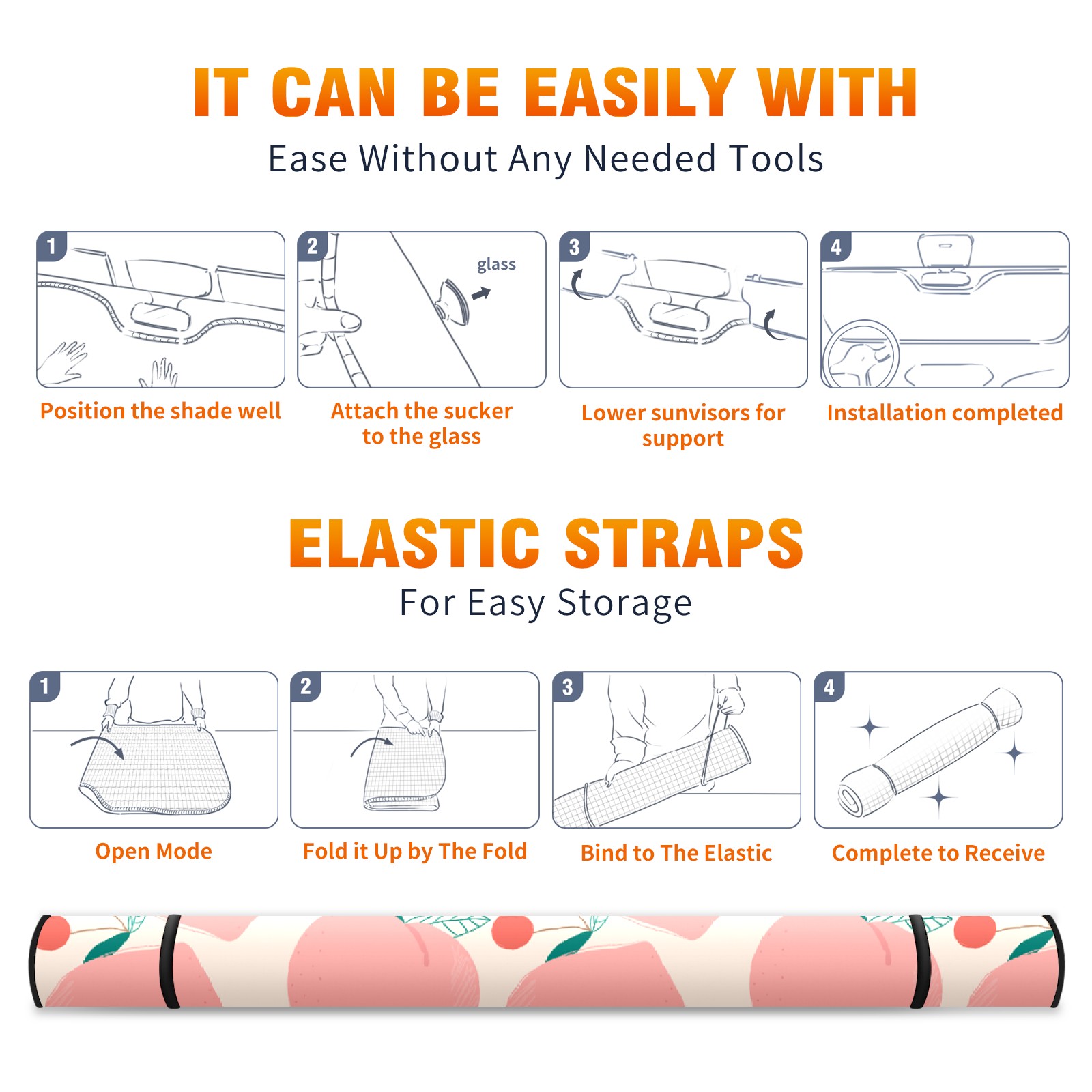 IT CAN BE EASILY WITH
Ease Without Any Needed Tools

1
Position the shade well

2
glass
Attach the sucker to the glass

3
Lower sunvisors for support

4
Installation completed

ELASTIC STRAPS
For Easy Storage

1
Open Mode

2
Fold it Up by The Fold

3
Bind to The Elastic

4
Complete to Receive