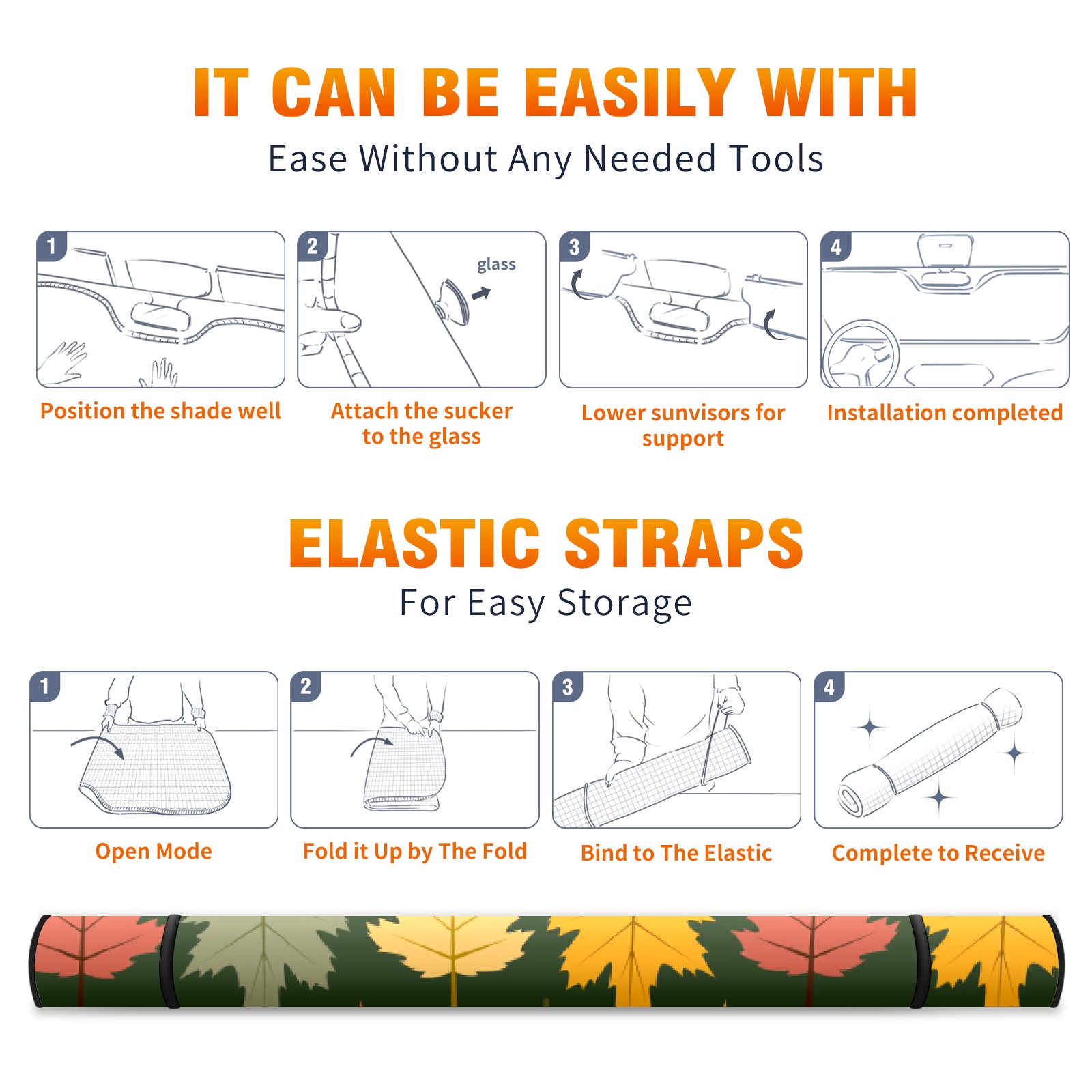 IT CAN BE EASILY WITH
Ease Without Any Needed Tools

1
Position the shade well

2
glass
Attach the sucker to the glass

3
Lower sunvisors for support

4
Installation completed

ELASTIC STRAPS
For Easy Storage

1
Open Mode

2
Fold it Up by The Fold

3
Bind to The Elastic

4
Complete to Receive