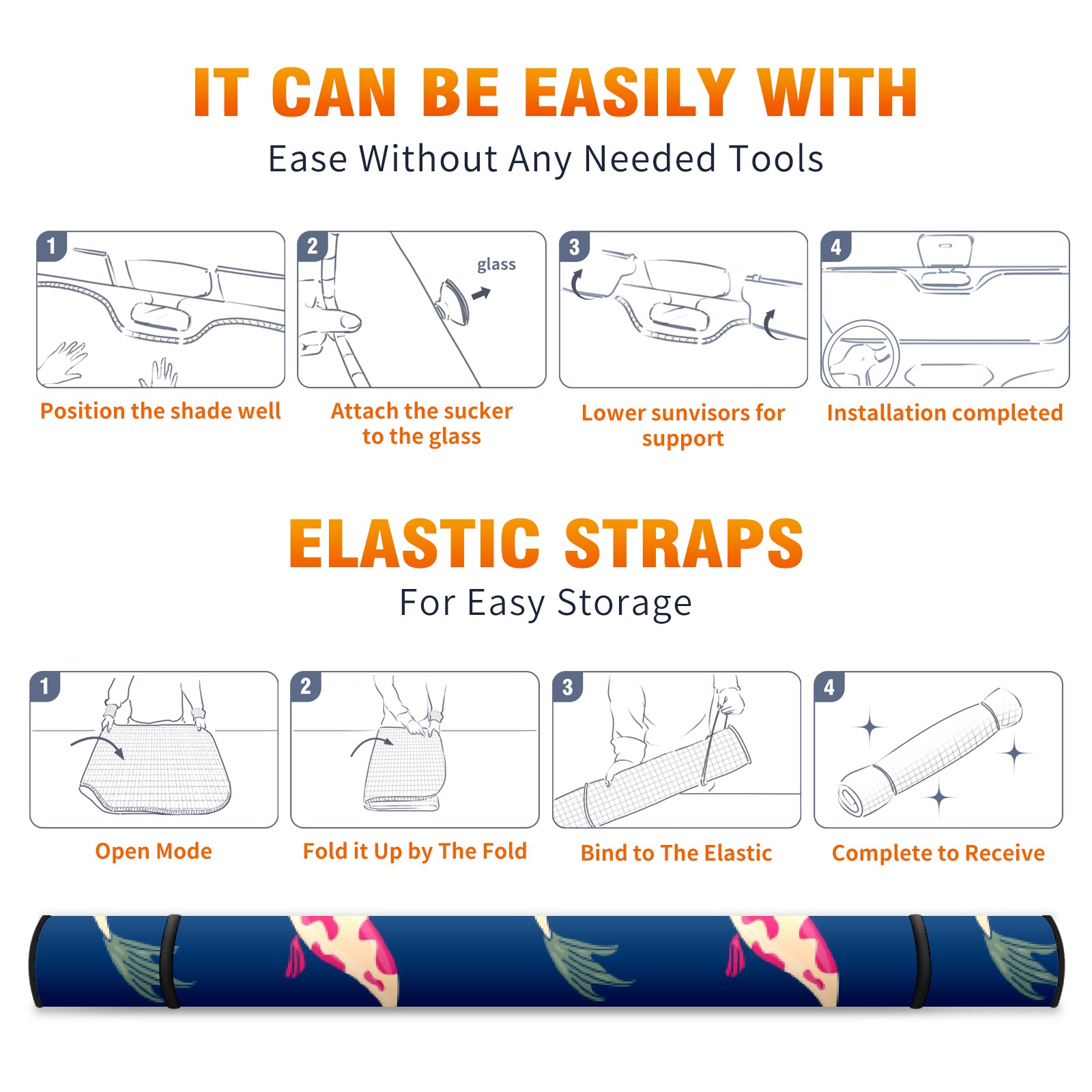 IT CAN BE EASILY WITH

Ease Without Any Needed Tools

1

Position the shade well

2

glass

Attach the sucker to the glass

3

Lower sunvisors for support

4

Installation completed

ELASTIC STRAPS

For Easy Storage

1

Open Mode

2

Fold it Up by The Fold

3

Bind to The Elastic

4

Complete to Receive