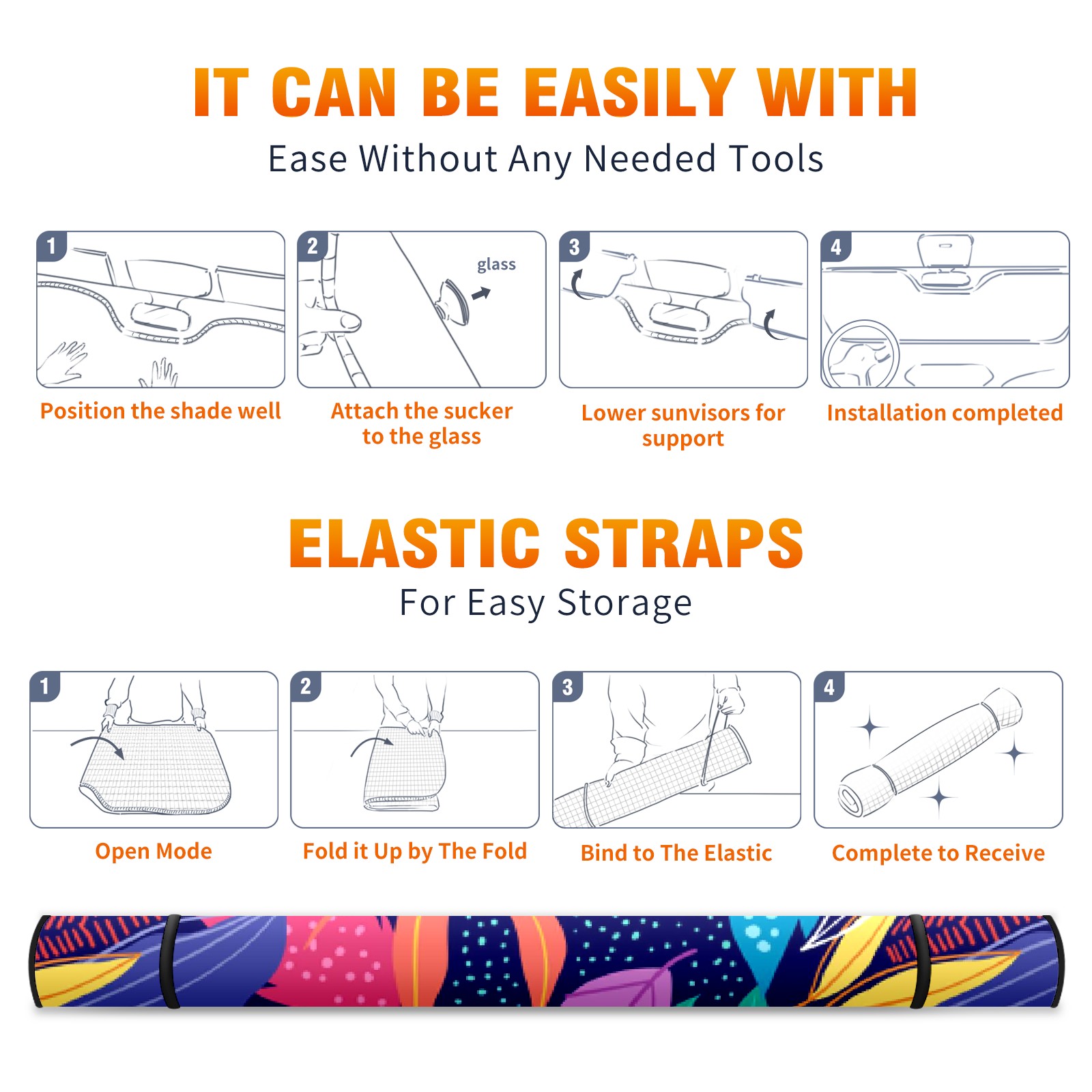 IT CAN BE EASILY WITH
Ease Without Any Needed Tools

1
Position the shade well

2
glass
Attach the sucker to the glass

3
Lower sunvisors for support

4
Installation completed

ELASTIC STRAPS
For Easy Storage

1
Open Mode

2
Fold it Up by The Fold

3
Bind to The Elastic

4
Complete to Receive