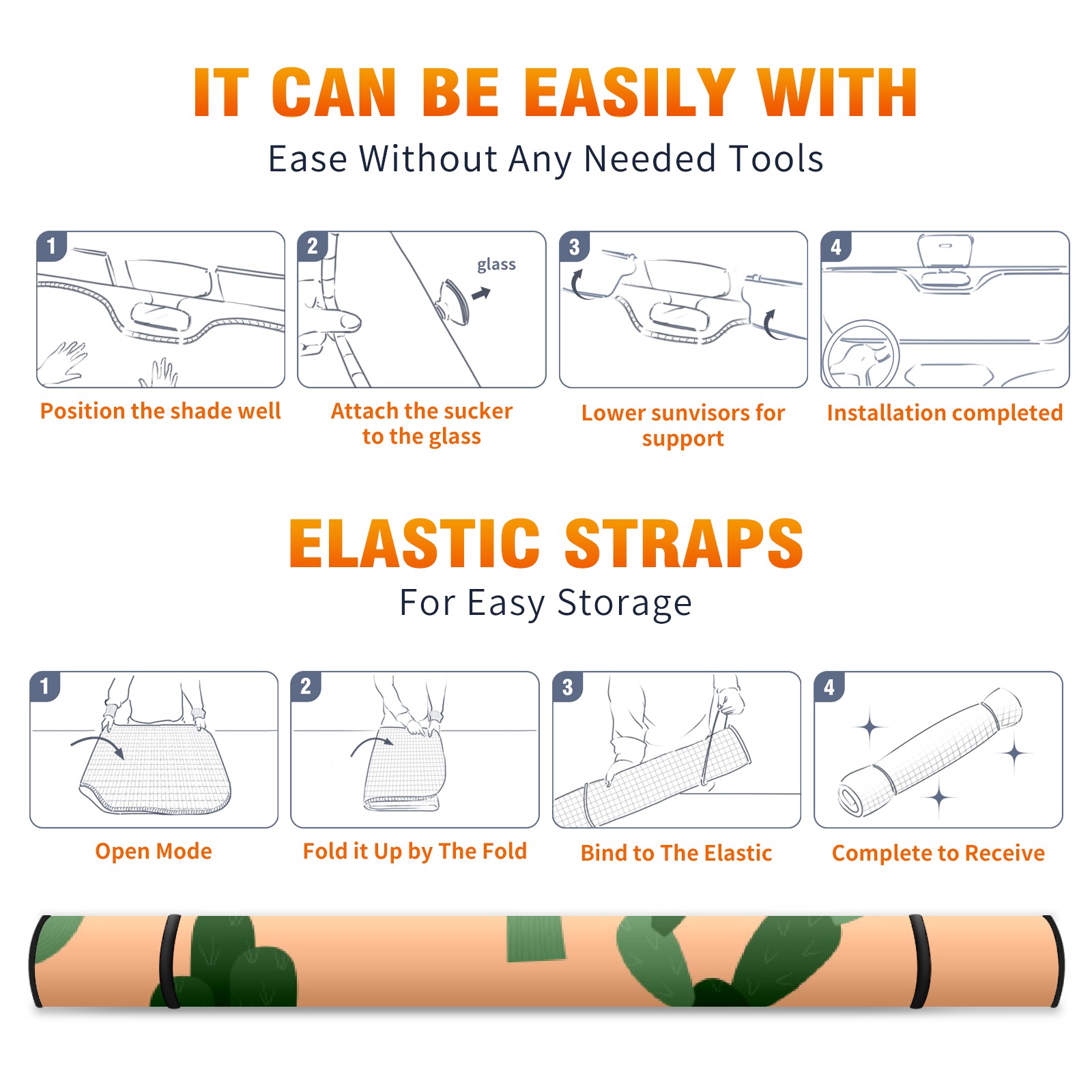 IT CAN BE EASILY WITH

Ease Without Any Needed Tools

1

Position the shade well

2

glass

Attach the sucker to the glass

3

Lower sunvisors for support

4

Installation completed

ELASTIC STRAPS

For Easy Storage

1

Open Mode

2

Fold it Up by The Fold

3

Bind to The Elastic

4

Complete to Receive