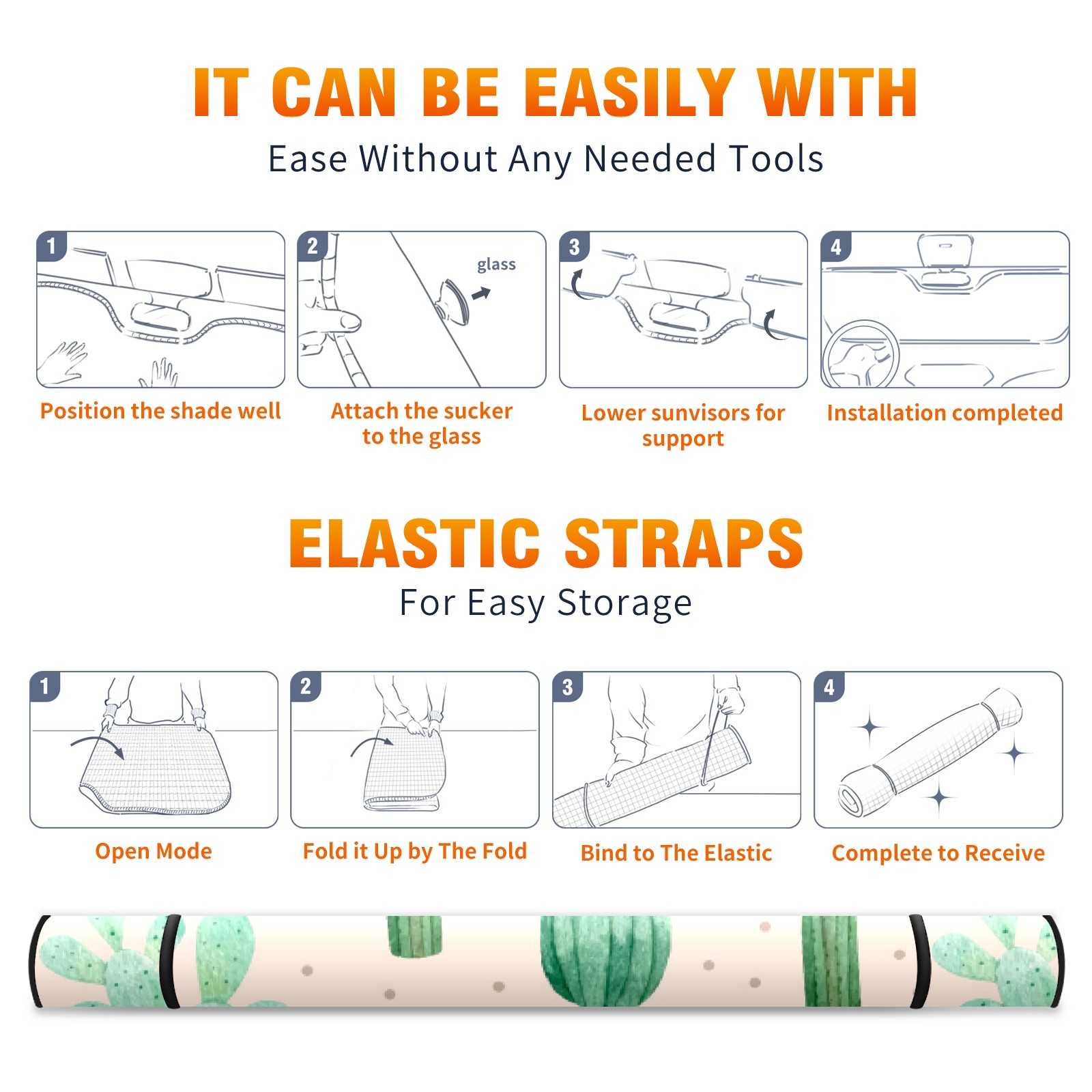 IT CAN BE EASILY WITH
Ease Without Any Needed Tools

1
Position the shade well

2
glass
Attach the sucker to the glass

3
Lower sunvisors for support

4
Installation completed

ELASTIC STRAPS
For Easy Storage

1
Open Mode

2
Fold it Up by The Fold

3
Bind to The Elastic

4
Complete to Receive